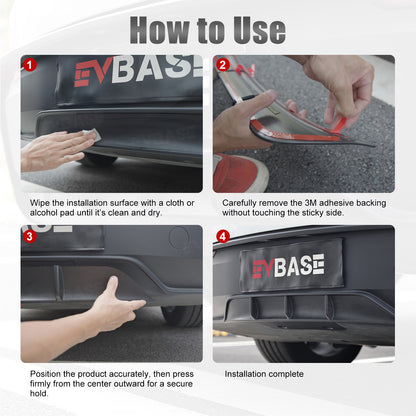 How to Use

1

EVBASE

Wipe the installation surface with a cloth or alcohol pad until it's clean and dry.

2

Carefully remove the 3M adhesive backing without touching the sticky side.

3

Position the product accurately, then press firmly from the center outward for a secure hold.

4

EVBASE

Installation complete