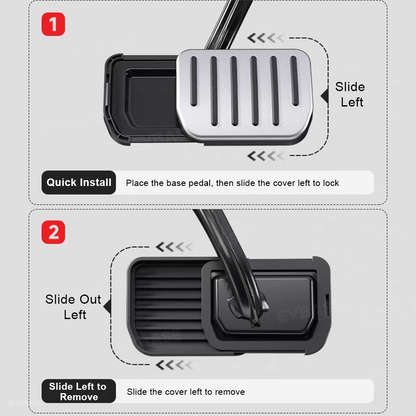 1

Slide Left

Quick Install

Place the base pedal, then slide the cover left to lock

2

Slide Out Left

Slide Left to Remove

Slide the cover left to remove