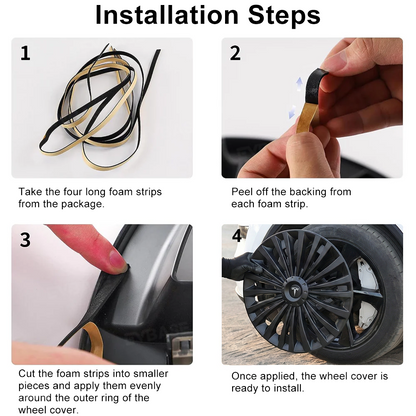 Installation Steps

1

Take the four long foam strips from the package.

2

Peel off the backing from each foam strip.

3

Cut the foam strips into smaller pieces and apply them evenly around the outer ring of the wheel cover.

4

Once applied, the wheel cover is ready to install.