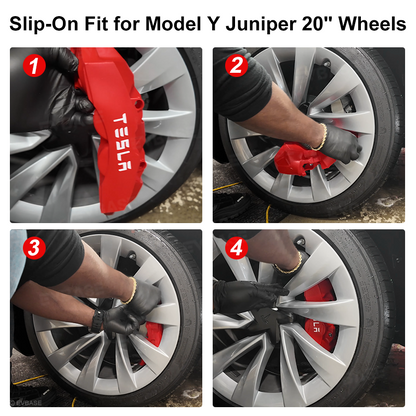 Slip-On Fit for Model Y Juniper 20" Wheels

1

TESLA

2

3

EVBASE

4

TESLA