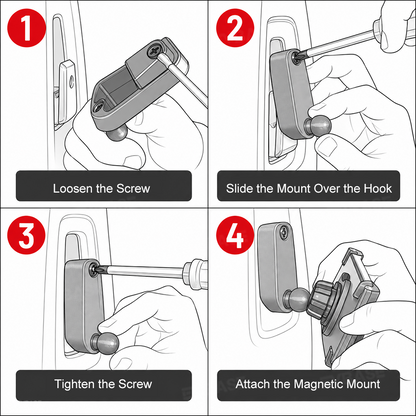 1

Loosen the Screw

2

Slide the Mount Over the Hook

3

Tighten the Screw

4

Attach the Magnetic Mount