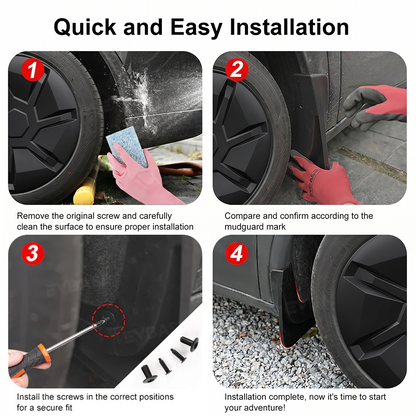 Quick and Easy Installation

1

Remove the original screw and carefully clean the surface to ensure proper installation

2

Compare and confirm according to the mudguard mark

3

Install the screws in the correct positions for a secure fit

4

Installation complete, now it's time to start your adventure!