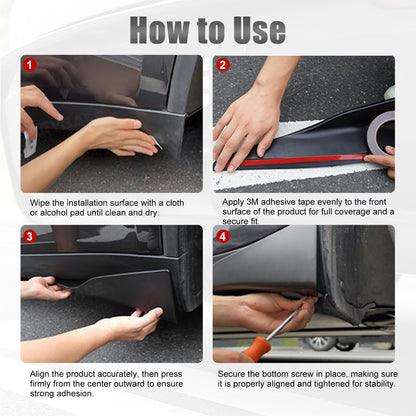 How to Use

1

Wipe the installation surface with a cloth or alcohol pad until clean and dry.

2

Apply 3M adhesive tape evenly to the front surface of the product for full coverage and a secure fit.

3

Align the product accurately, then press firmly from the center outward to ensure strong adhesion.

4

Secure the bottom screw in place, making sure it is properly aligned and tightened for stability.