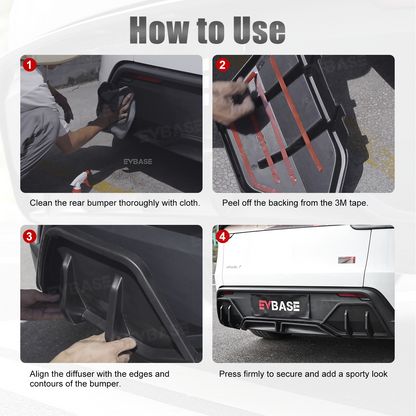 How to Use

1

EVBASE

EVBASE

Clean the rear bumper thoroughly with cloth.

2

Peel off the backing from the 3M tape.

3

Align the diffuser with the edges and contours of the bumper.

4

EVBASE

Press firmly to secure and add a sporty look