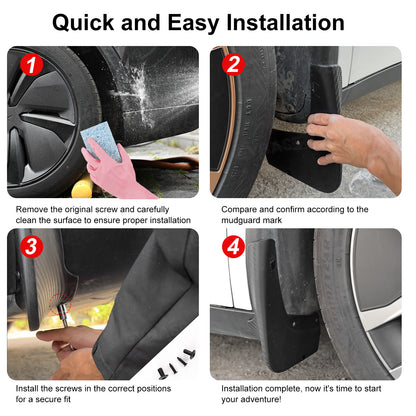 Quick and Easy Installation

1

Remove the original screw and carefully clean the surface to ensure proper installation

2

Compare and confirm according to the mudguard mark

3

Install the screws in the correct positions for a secure fit

4

Installation complete, now it's time to start your adventure!