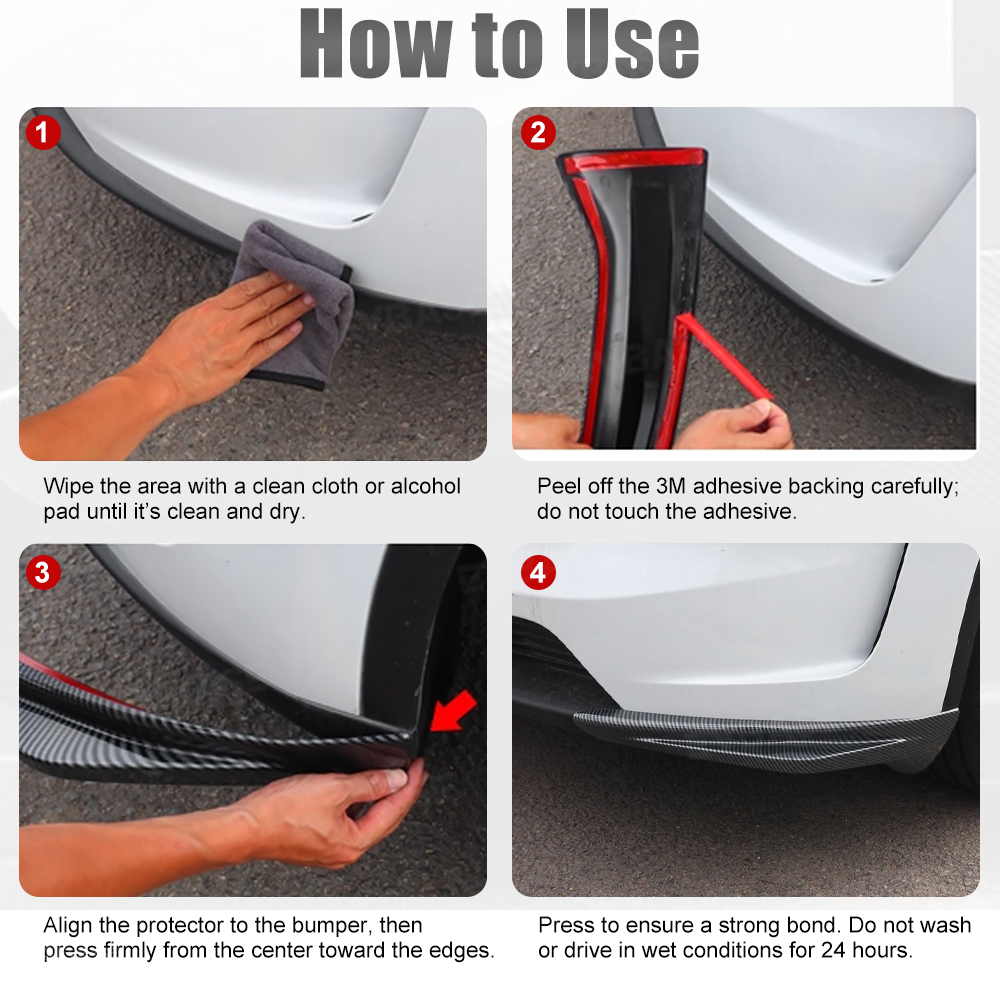 How to Use

1

Wipe the area with a clean cloth or alcohol pad until it's clean and dry.

2

Peel off the 3M adhesive backing carefully; do not touch the adhesive.

3

Align the protector to the bumper, then press firmly from the center toward the edges.

4

Press to ensure a strong bond. Do not wash or drive in wet conditions for 24 hours.