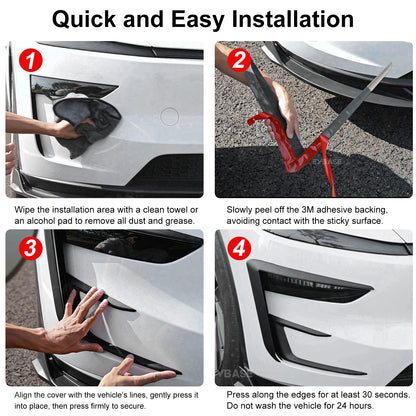 Quick and Easy Installation

1

Wipe the installation area with a clean towel or an alcohol pad to remove all dust and grease.

2

EVBASE

Slowly peel off the 3M adhesive backing, avoiding contact with the sticky surface.

3

Align the cover with the vehicle's lines, gently press it into place, then press firmly to secure.

4

EVBASE

Press along the edges for at least 30 seconds. Do not wash the vehicle for 24 hours.