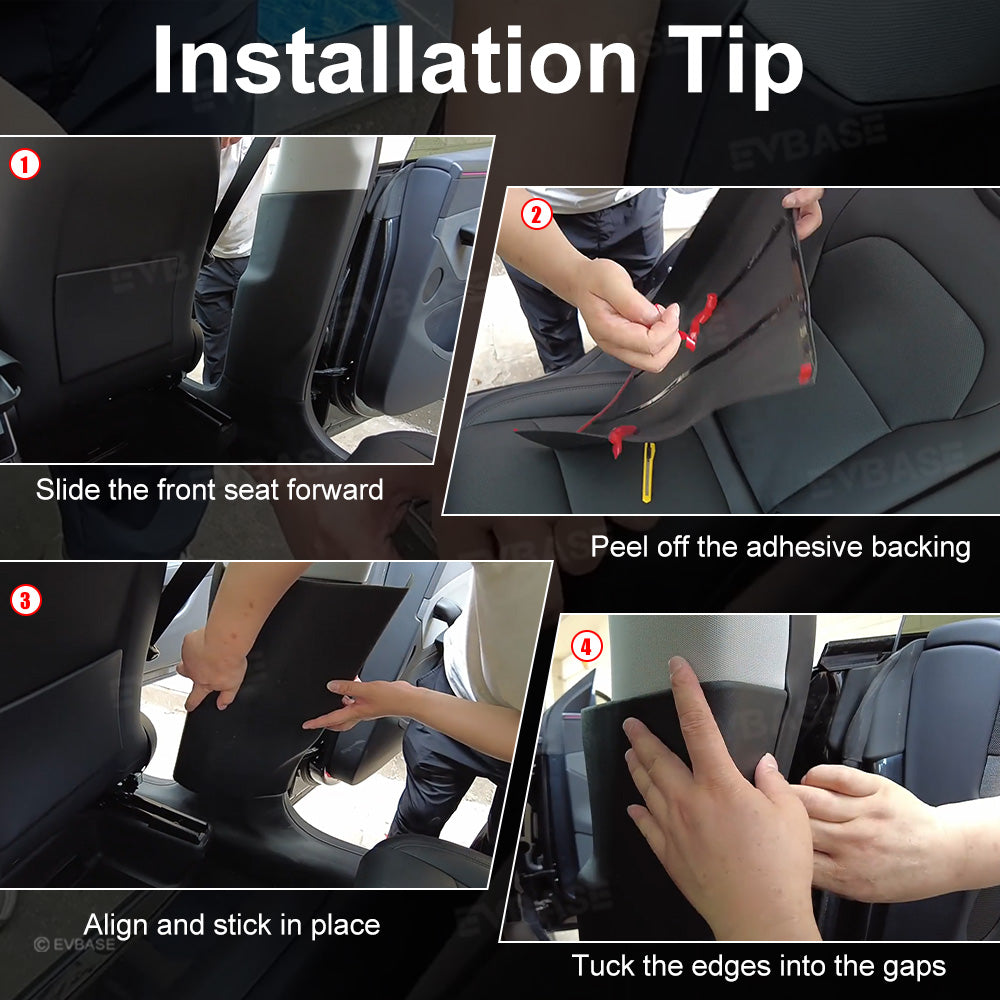 Installation Tip

EVBASE

1

Slide the front seat forward

2

Peel off the adhesive backing

3

Align and stick in place

© EVBASE

4

Tuck the edges into the gaps