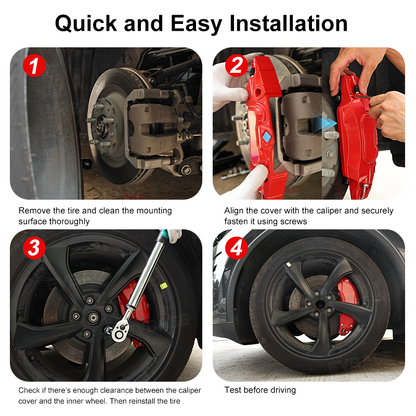 Quick and Easy Installation

1

Remove the tire and clean the mounting surface thoroughly

2

Align the cover with the caliper and securely fasten it using screws

3

Check if there's enough clearance between the caliper cover and the inner wheel. Then reinstall the tire

4

Test before driving