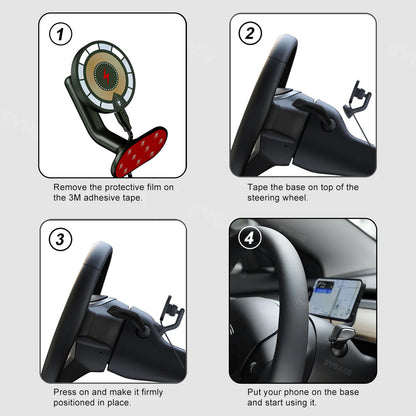 1

Remove the protective film on the 3M adhesive tape.

2

Tape the base on top of the steering wheel.

3

Press on and make it firmly positioned in place.

4

Put your phone on the base and start using it.