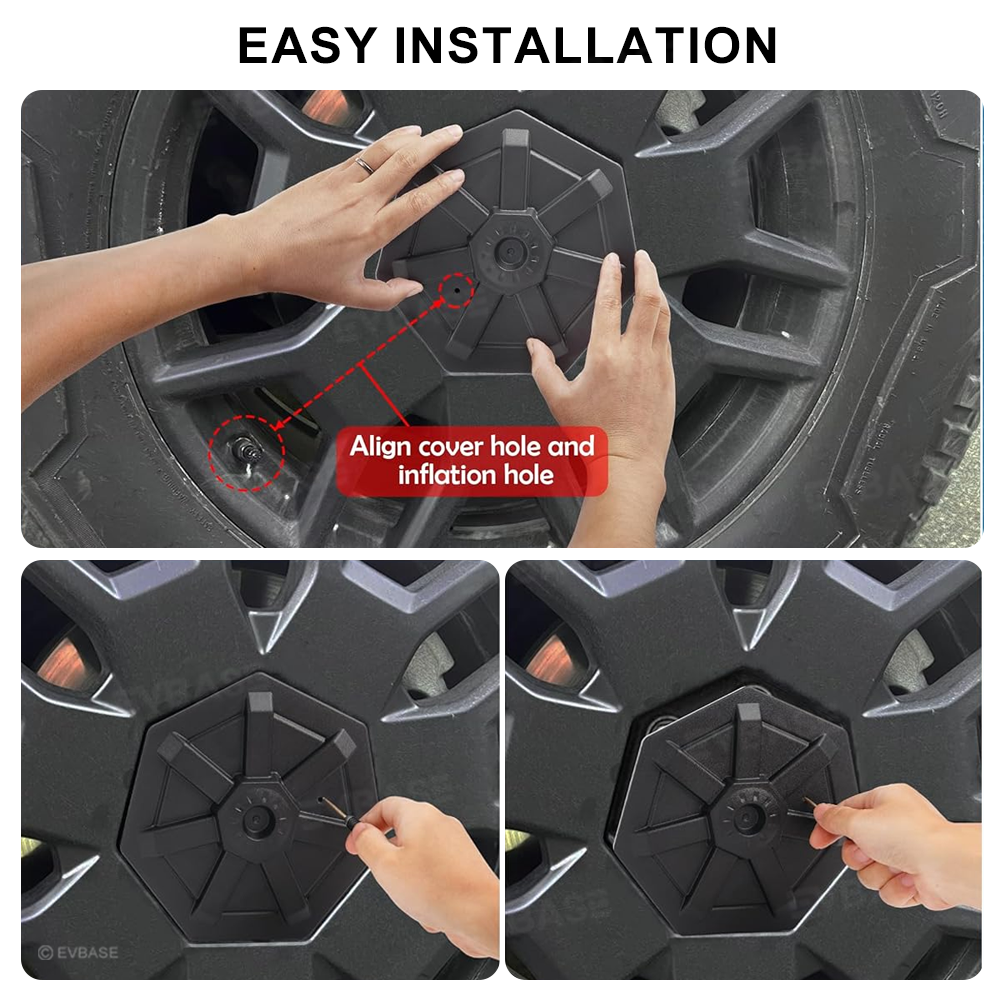 EASY INSTALLATION

Align cover hole and inflation hole

© EVBASE