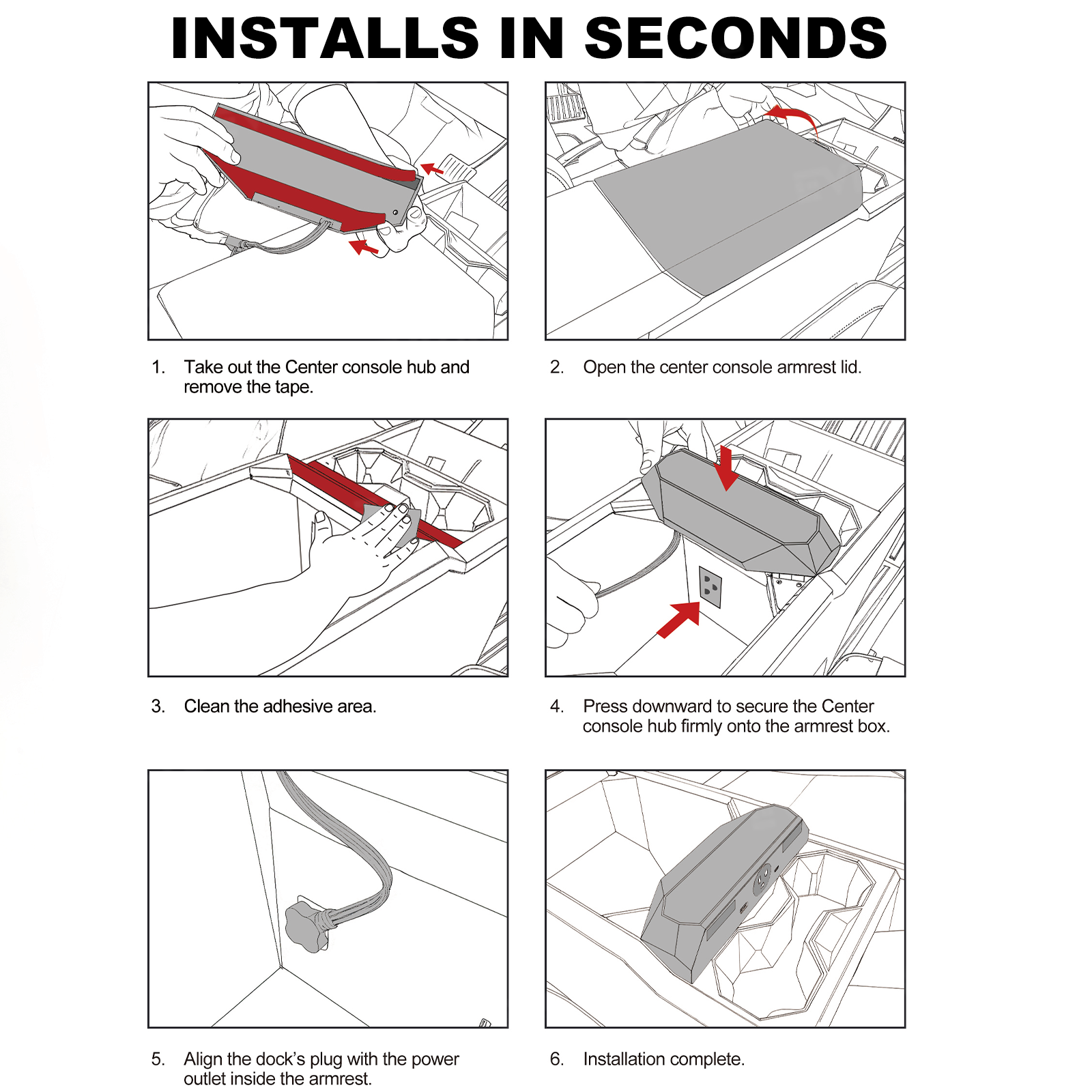 INSTALLS IN SECONDS

1. Take out the Center console hub and remove the tape.

2. Open the center console armrest lid.

3. Clean the adhesive area.

4. Press downward to secure the Center console hub firmly onto the armrest box.

5. Align the dock's plug with the power outlet inside the armrest.

6. Installation complete.