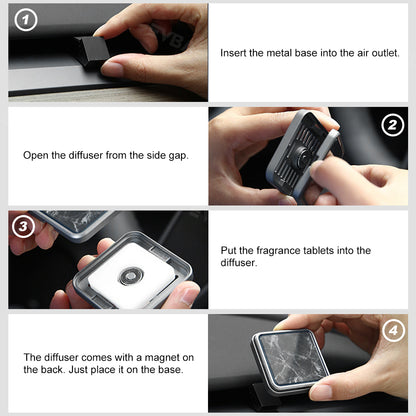 1

Insert the metal base into the air outlet.

Open the diffuser from the side gap.

2

3

Put the fragrance tablets into the diffuser.

The diffuser comes with a magnet on the back. Just place it on the base.

4