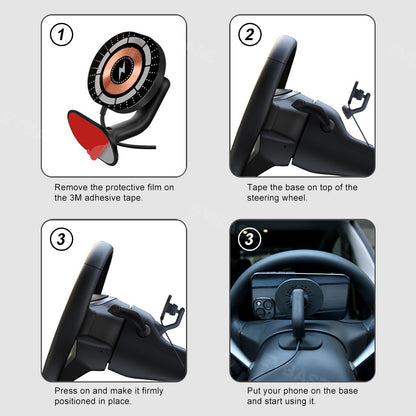 1

Remove the protective film on the 3M adhesive tape.

2

Tape the base on top of the steering wheel.

3

Press on and make it firmly positioned in place.

3

Put your phone on the base and start using it.