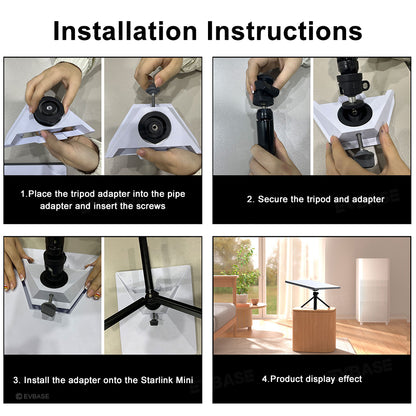 Installation Instructions

1.Place the tripod adapter into the pipe adapter and insert the screws

2. Secure the tripod and adapter

3. Install the adapter onto the Starlink Mini

© EVBASE

4.Product display effect

EVBASE