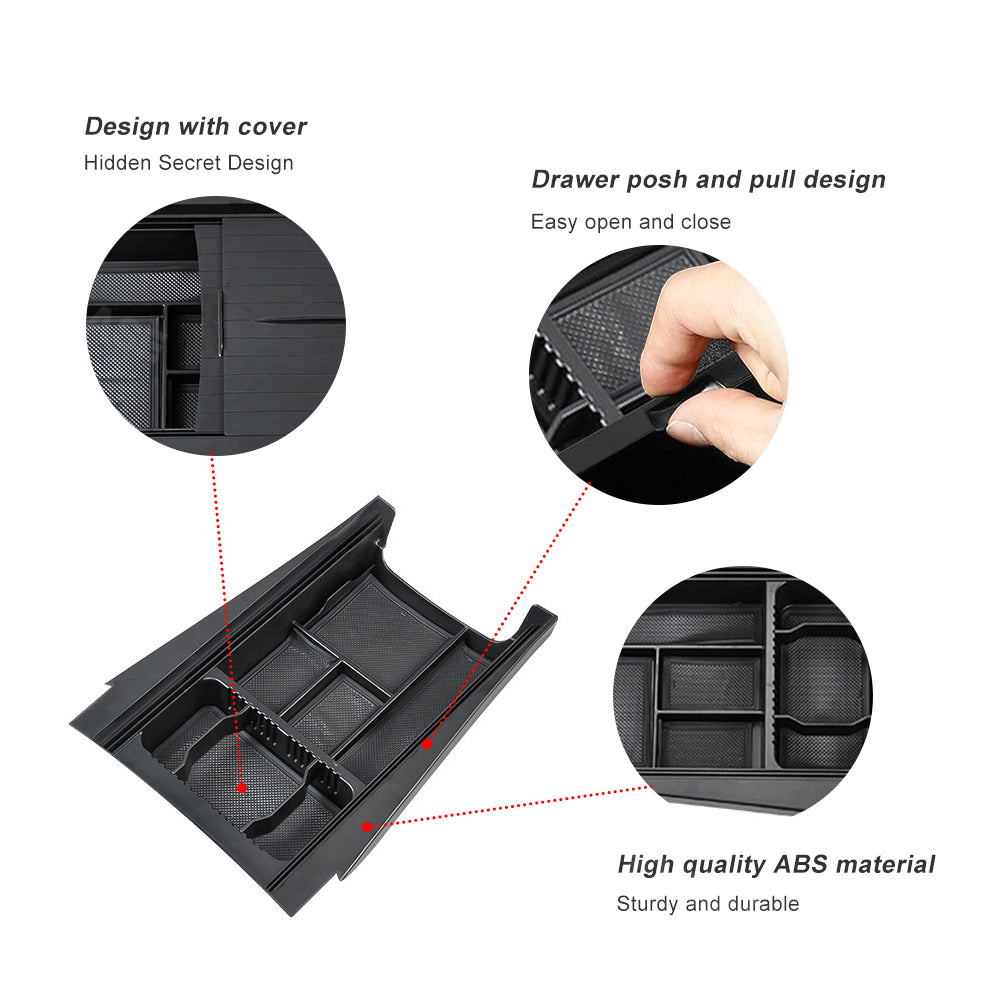 Design with cover
Hidden Secret Design

Drawer posh and pull design
Easy open and close

High quality ABS material
Sturdy and durable