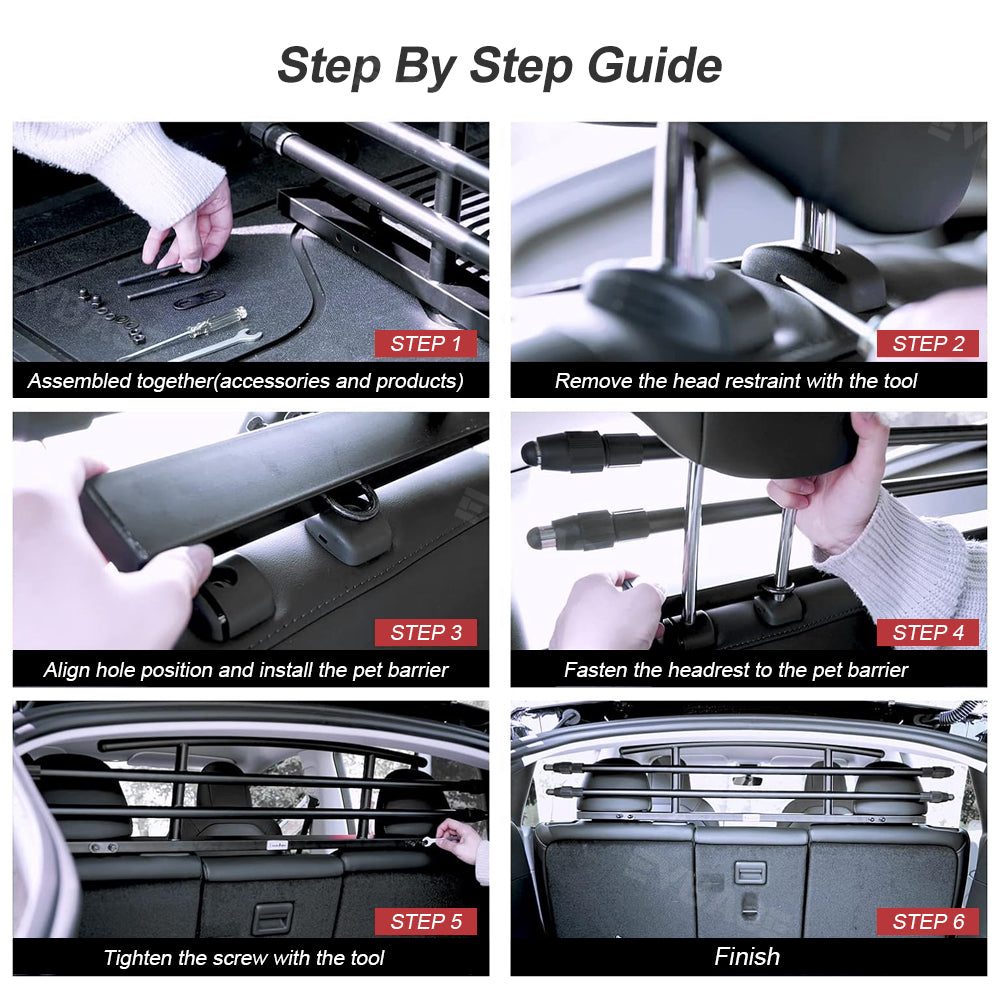 Step By Step Guide

STEP 1
Assembled together(accessories and products)

STEP 2
Remove the head restraint with the tool

STEP 3
Align hole position and install the pet barrier

STEP 4
Fasten the headrest to the pet barrier

STEP 5
Tighten the screw with the tool

STEP 6
Finish