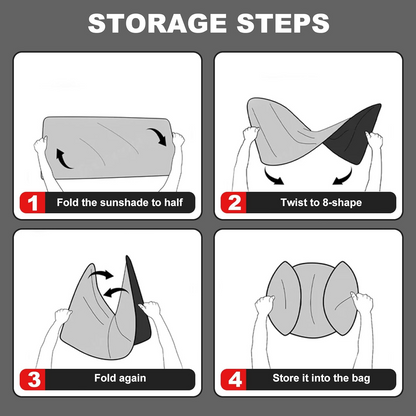 STORAGE STEPS

1 Fold the sunshade to half

2 Twist to 8-shape

3 Fold again

4 Store it into the bag