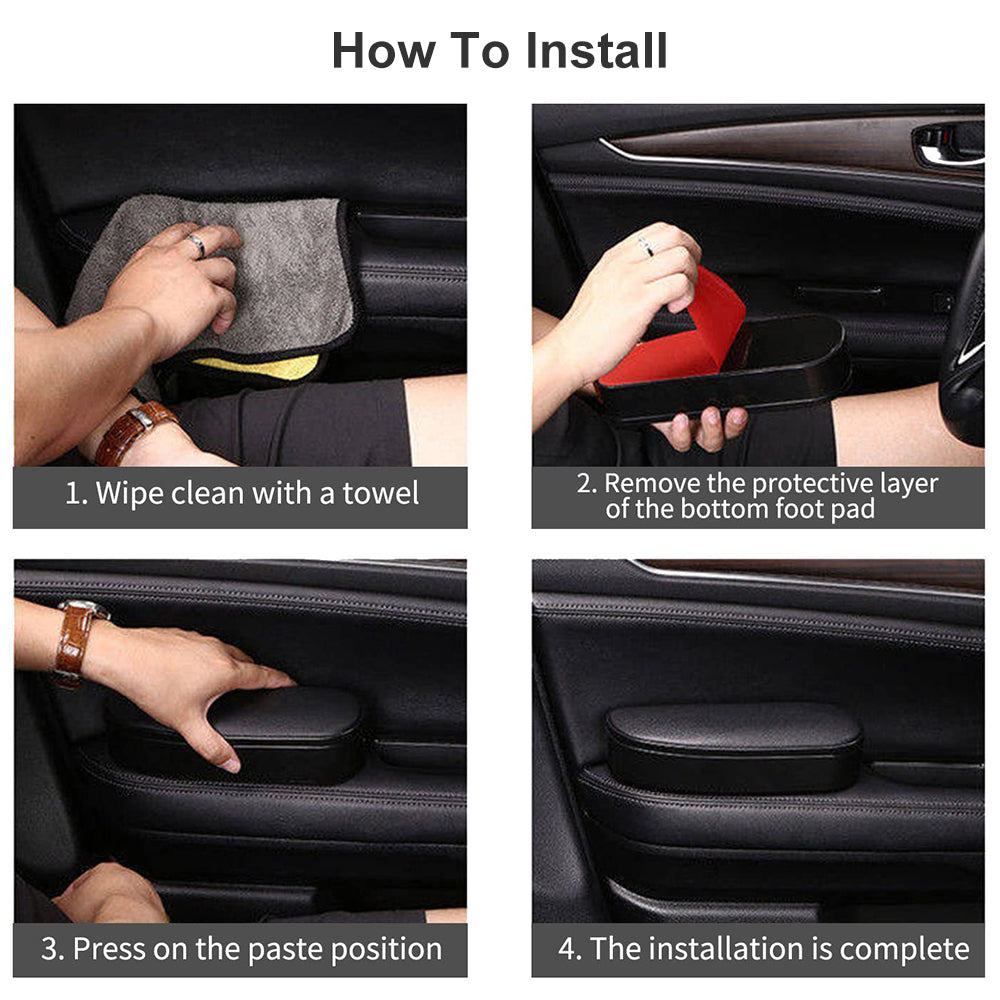 How To Install

1. Wipe clean with a towel

2. Remove the protective layer of the bottom foot pad

3. Press on the paste position

4. The installation is complete