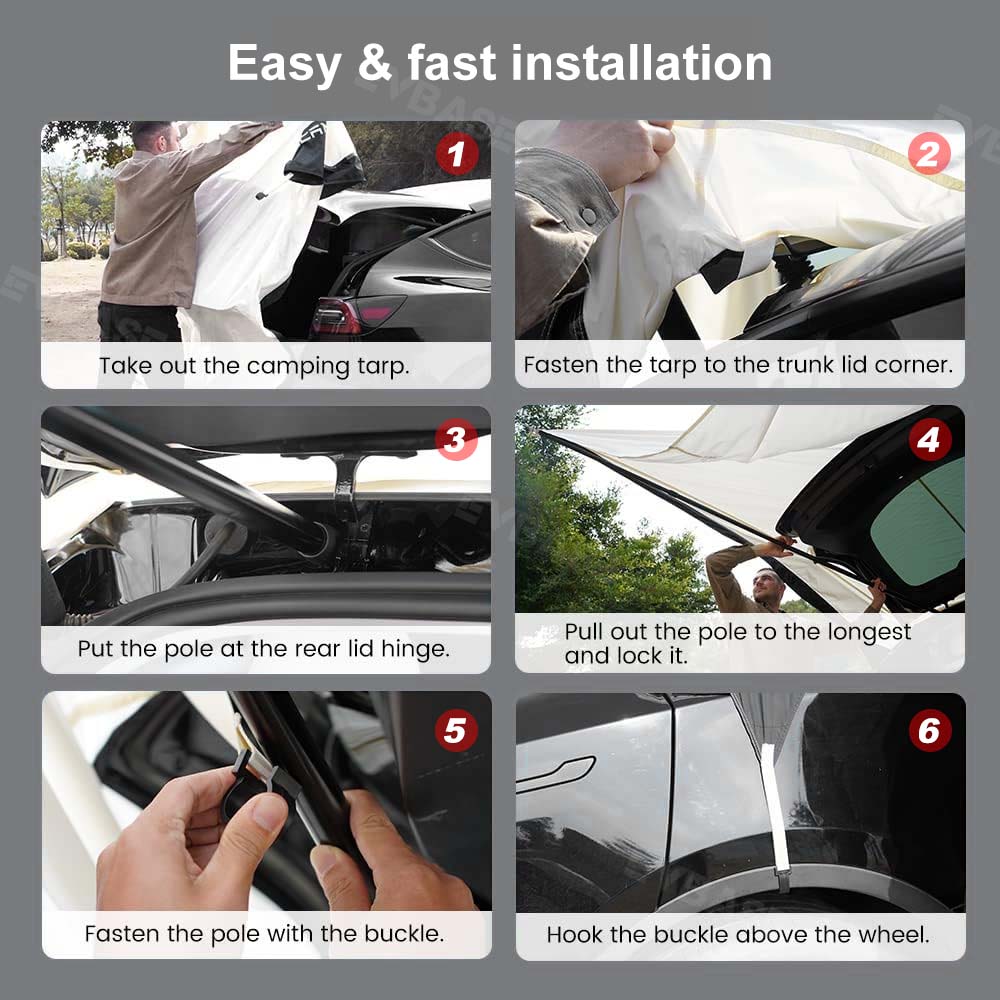 Easy & fast installation

1

Take out the camping tarp.

2

Fasten the tarp to the trunk lid corner.

3

Put the pole at the rear lid hinge.

4

Pull out the pole to the longest and lock it.

5

Fasten the pole with the buckle.

6

Hook the buckle above the wheel.