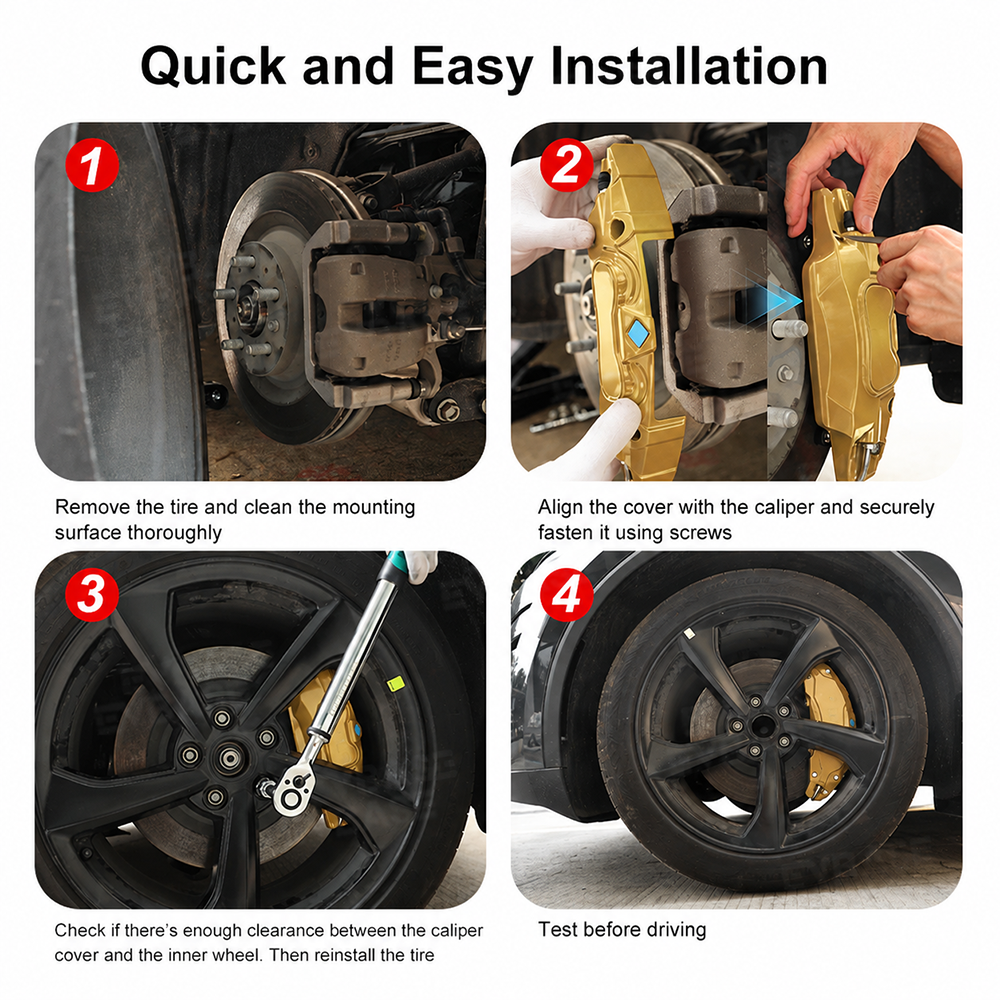 Quick and Easy Installation

1

Remove the tire and clean the mounting surface thoroughly

2

Align the cover with the caliper and securely fasten it using screws

3

Check if there's enough clearance between the caliper cover and the inner wheel. Then reinstall the tire

4

Test before driving