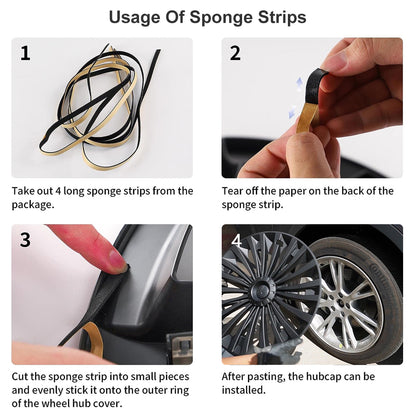 Usage Of Sponge Strips

1

Take out 4 long sponge strips from the package.

2

Tear off the paper on the back of the sponge strip.

3

Cut the sponge strip into small pieces and evenly stick it onto the outer ring of the wheel hub cover.

4

After pasting, the hubcap can be installed.