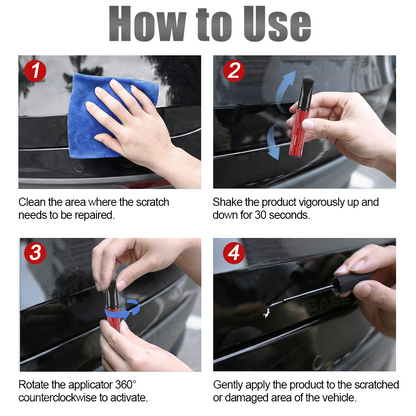 How to Use

1

Clean the area where the scratch needs to be repaired.

2

Shake the product vigorously up and down for 30 seconds.

3

Rotate the applicator 360° counterclockwise to activate.

4

Gently apply the product to the scratched or damaged area of the vehicle.