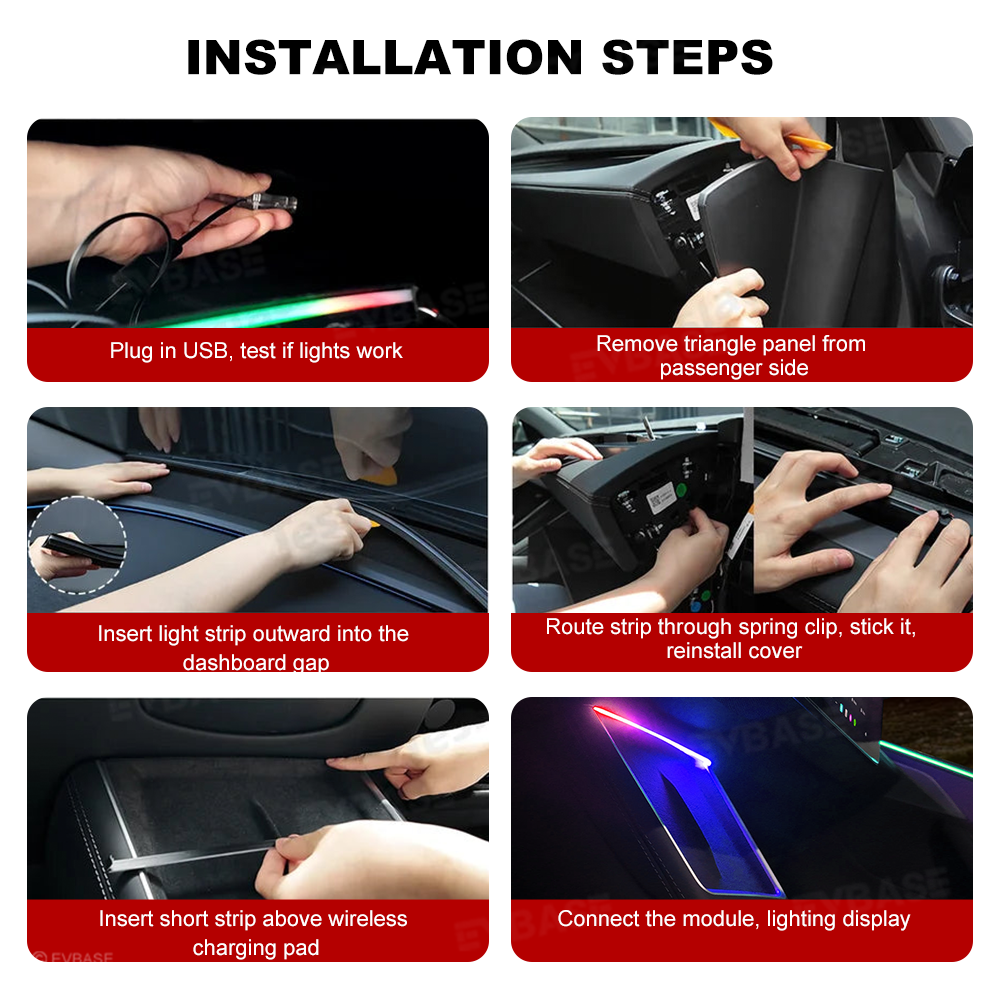 INSTALLATION STEPS

Plug in USB, test if lights work

Remove triangle panel from passenger side

Insert light strip outward into the dashboard gap

Route strip through spring clip, stick it, reinstall cover

Insert short strip above wireless charging pad

Connect the module, lighting display

EVBASE