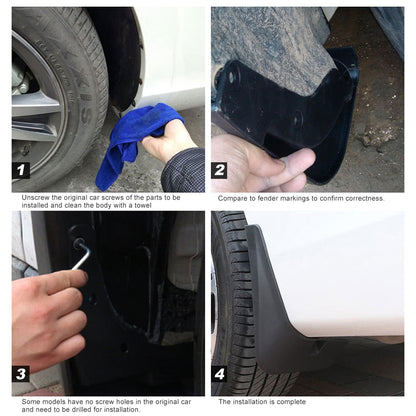 1

Unscrew the original car screws of the parts to be installed and clean the body with a towel

2

Compare to fender markings to confirm correctness.

3

Some models have no screw holes in the original car and need to be drilled for installation.

4

The installation is complete