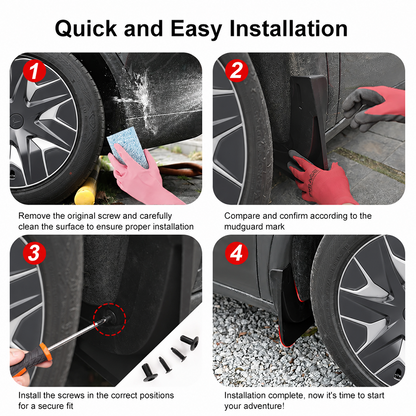 Quick and Easy Installation

1

Remove the original screw and carefully clean the surface to ensure proper installation

2

Compare and confirm according to the mudguard mark

3

Install the screws in the correct positions for a secure fit

4

Installation complete, now it's time to start your adventure!