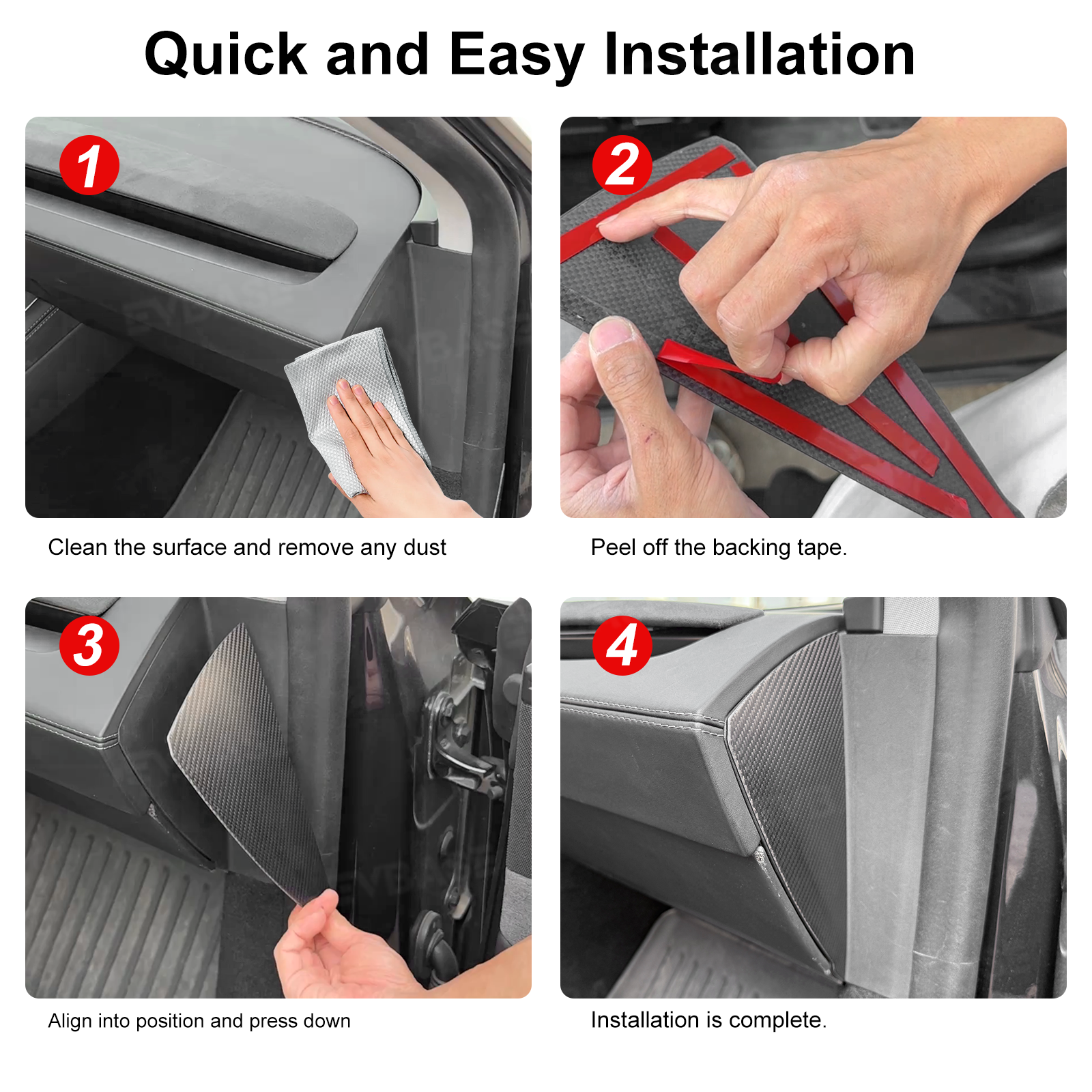 Quick and Easy Installation

1

Clean the surface and remove any dust

2

Peel off the backing tape.

3

Align into position and press down

4

Installation is complete.