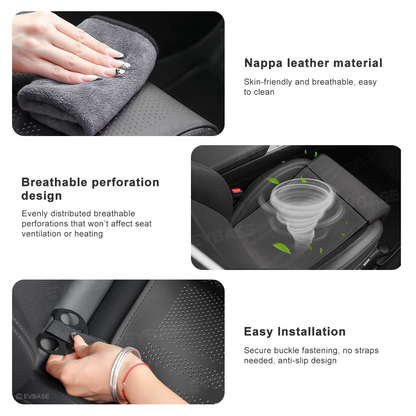 Nappa leather material

Skin-friendly and breathable, easy to clean

Breathable perforation design

Evenly distributed breathable perforations that won't affect seat ventilation or heating

EVBASE

Easy Installation

Secure buckle fastening, no straps needed, anti-slip design

© EVBASE