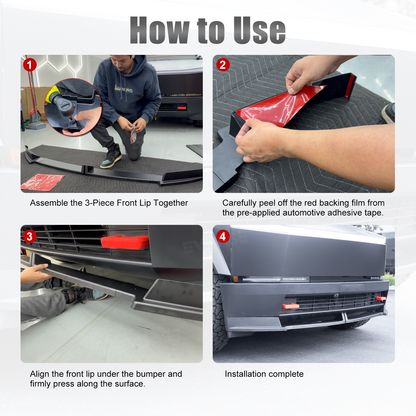 How to Use

1

Assemble the 3-Piece Front Lip Together

2

Carefully peel off the red backing film from the pre-applied automotive adhesive tape.

3

Align the front lip under the bumper and firmly press along the surface.

4

Installation complete