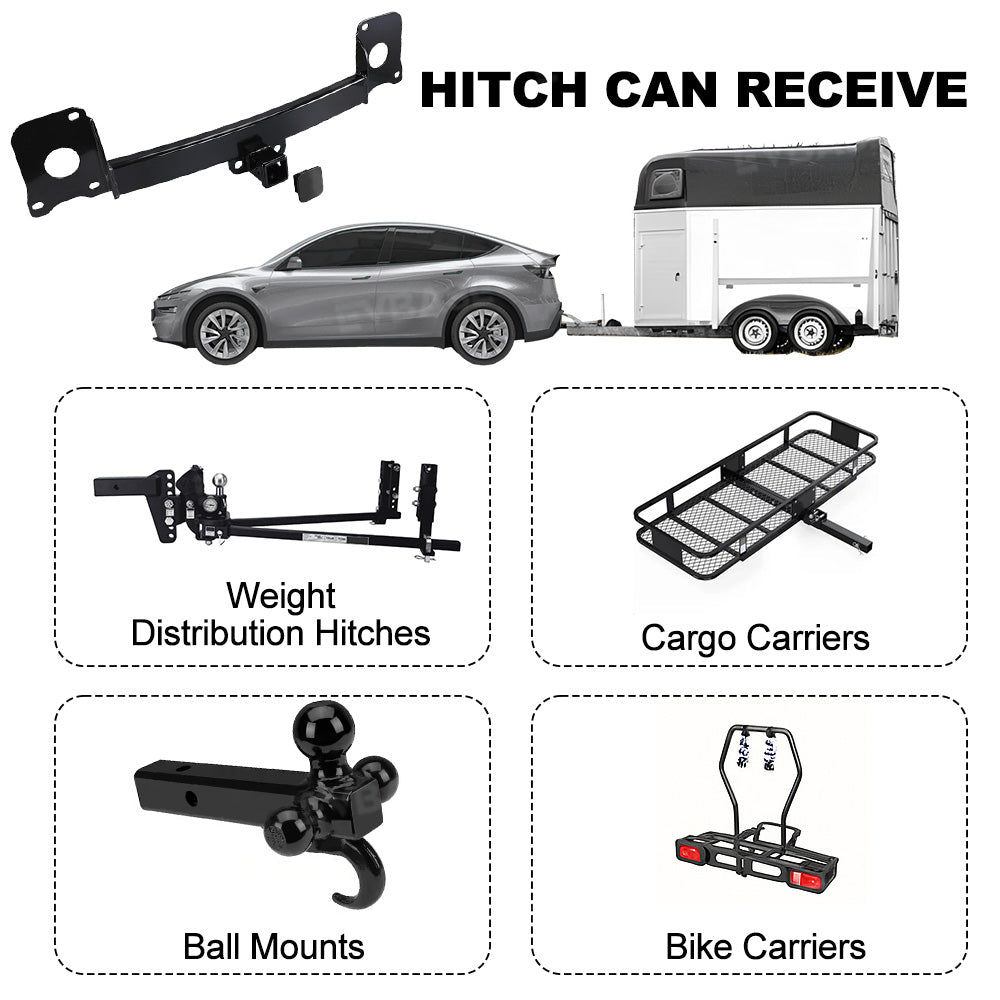 HITCH CAN RECEIVE

Weight Distribution Hitches

Cargo Carriers

Ball Mounts

Bike Carriers