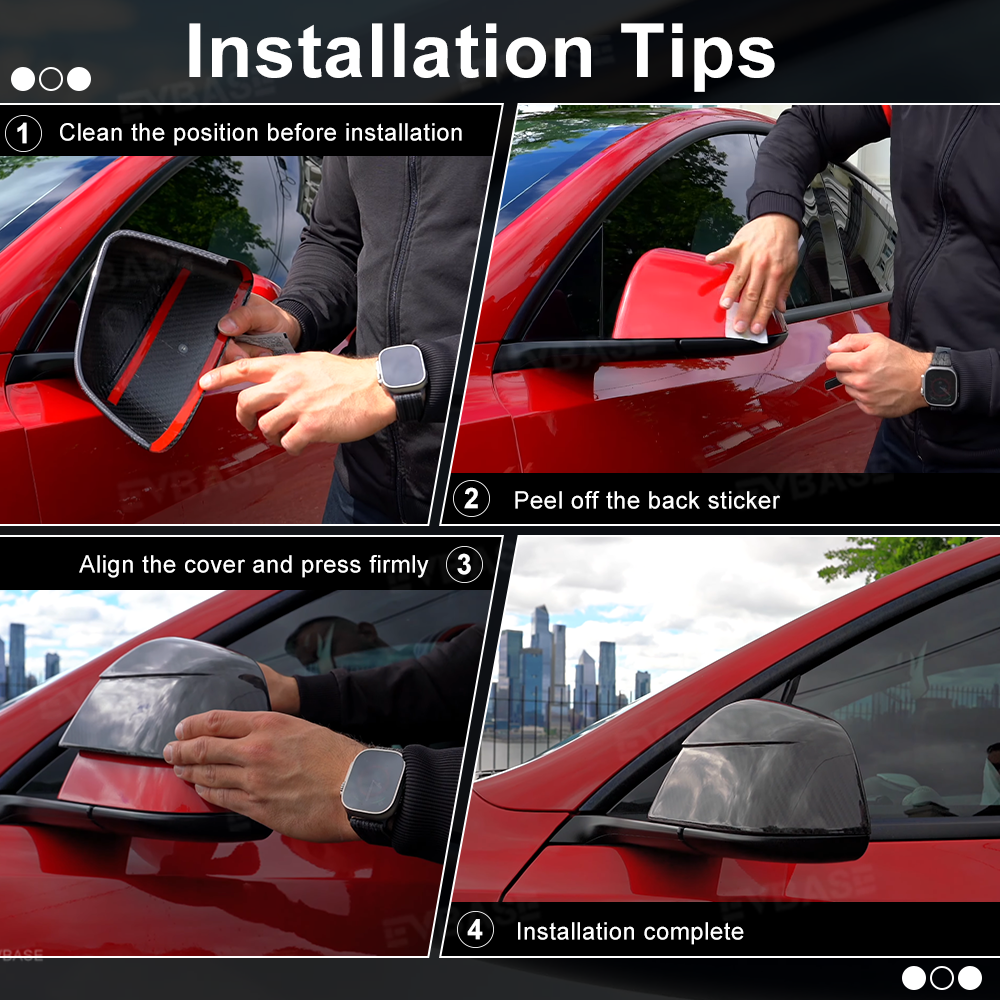 Installation Tips

1 Clean the position before installation

2 Peel off the back sticker

Align the cover and press firmly 3

4 Installation complete

EVBASE