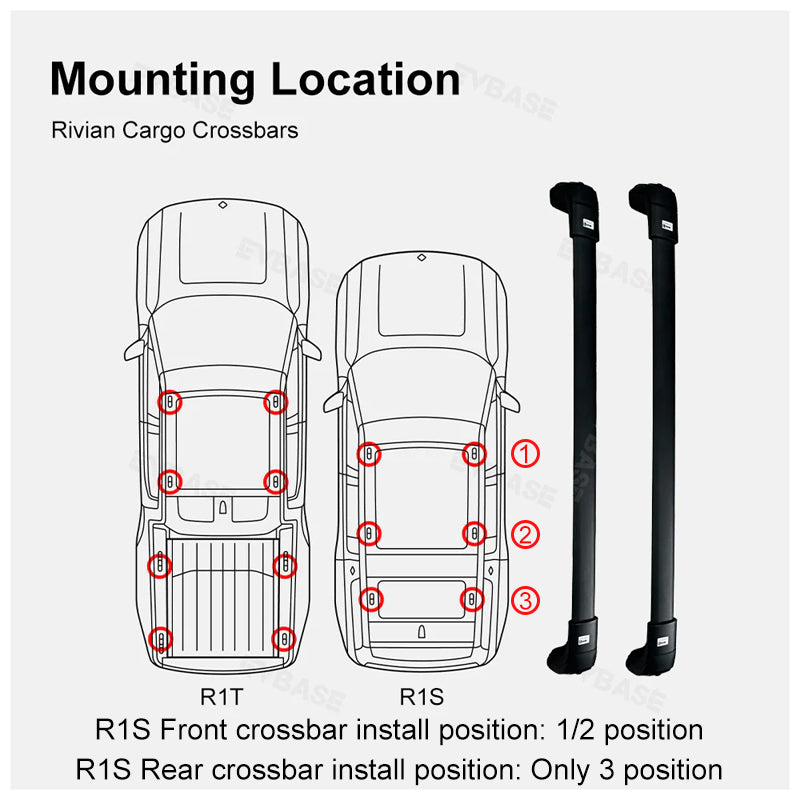 Mounting Location
Rivian Cargo Crossbars

EVBASE

①
②
③

R1T
R1S

R1S Front crossbar install position: 1/2 position
R1S Rear crossbar install position: Only 3 position