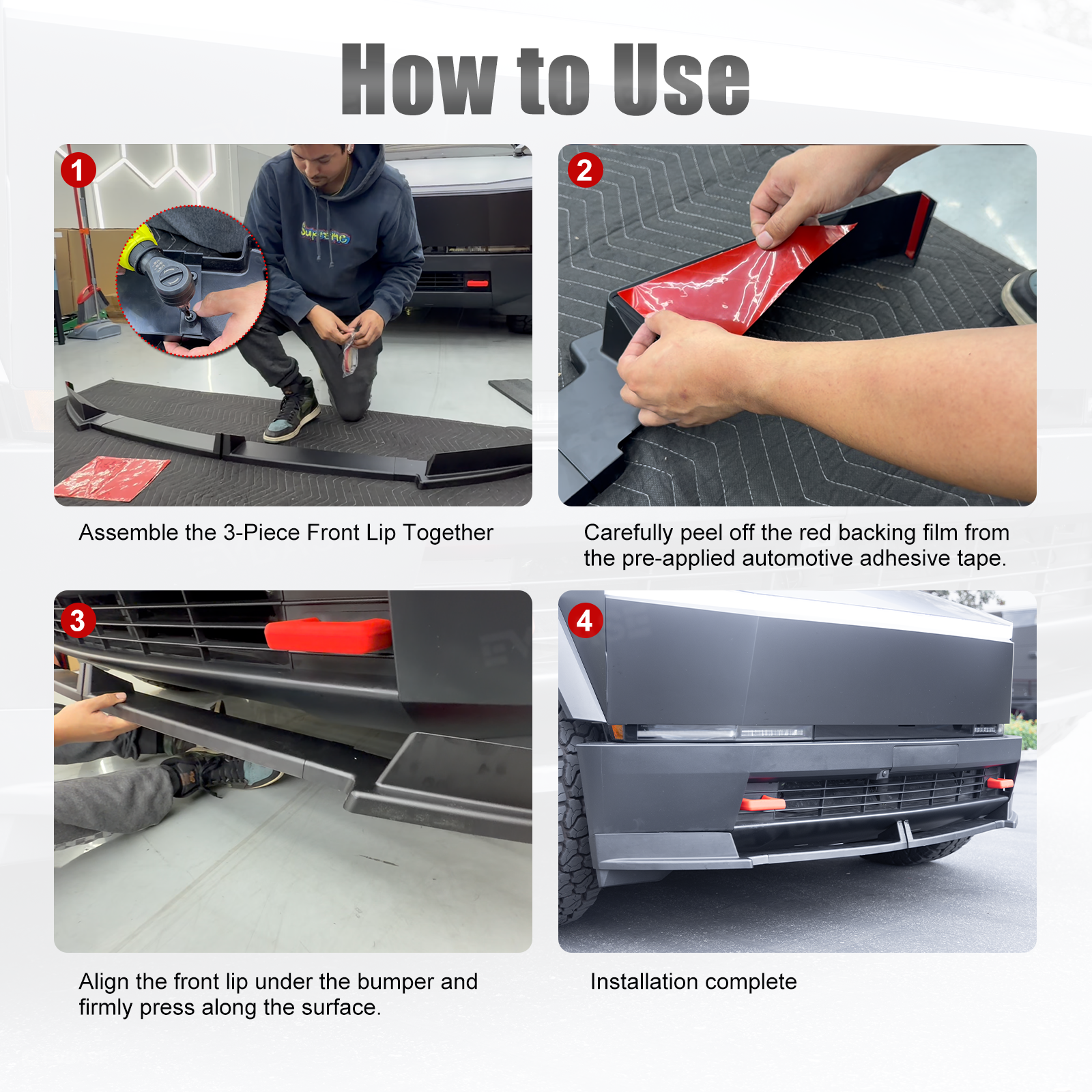 How to Use

1

Supreme

Assemble the 3-Piece Front Lip Together

2

Carefully peel off the red backing film from the pre-applied automotive adhesive tape.

3

Align the front lip under the bumper and firmly press along the surface.

4

Installation complete