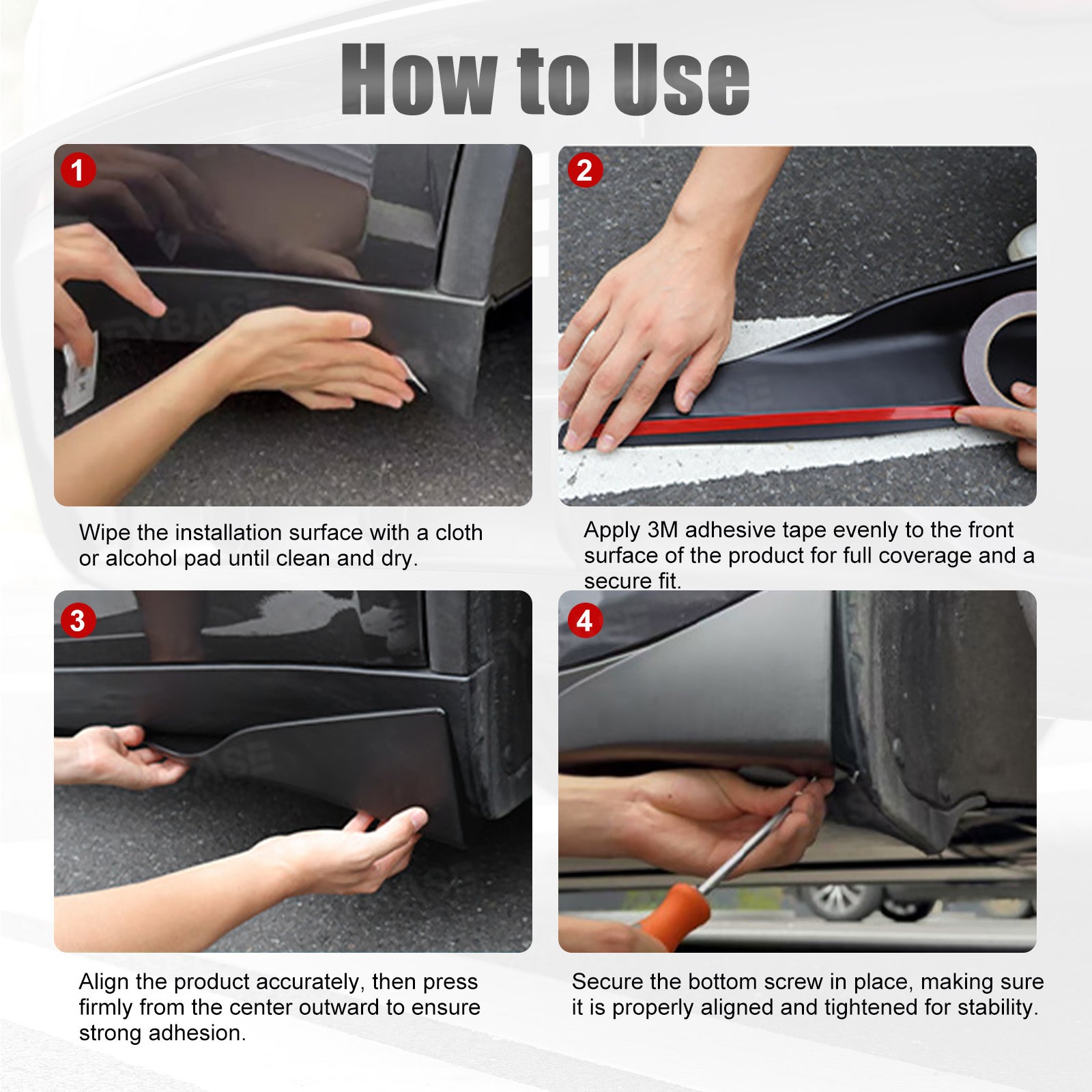 How to Use

1

Wipe the installation surface with a cloth or alcohol pad until clean and dry.

2

Apply 3M adhesive tape evenly to the front surface of the product for full coverage and a secure fit.

3

Align the product accurately, then press firmly from the center outward to ensure strong adhesion.

4

Secure the bottom screw in place, making sure it is properly aligned and tightened for stability.