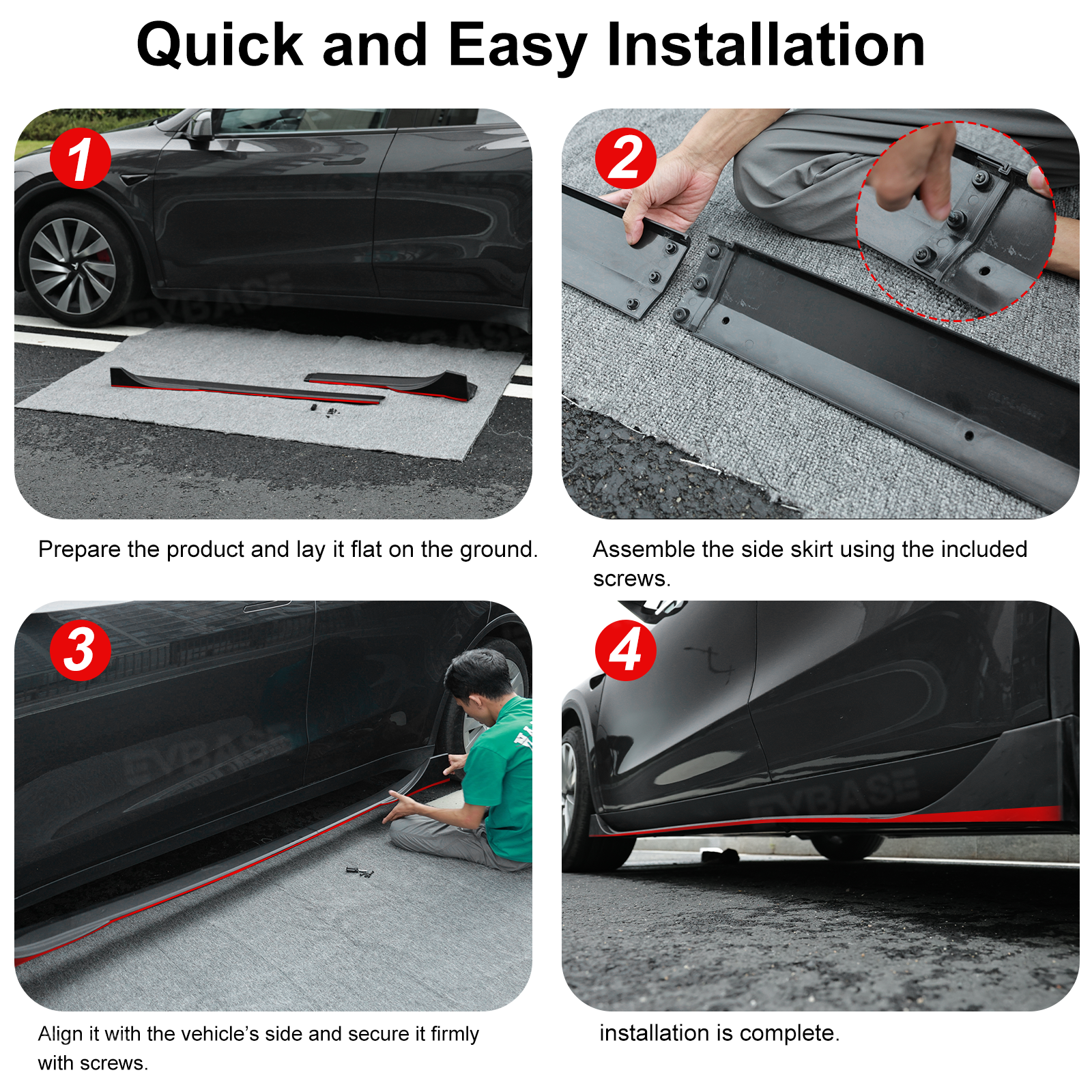 Quick and Easy Installation

1

EVBASE

Prepare the product and lay it flat on the ground.

2

Assemble the side skirt using the included screws.

3

EVBASE

Align it with the vehicle's side and secure it firmly with screws.

4

EVBASE

installation is complete.