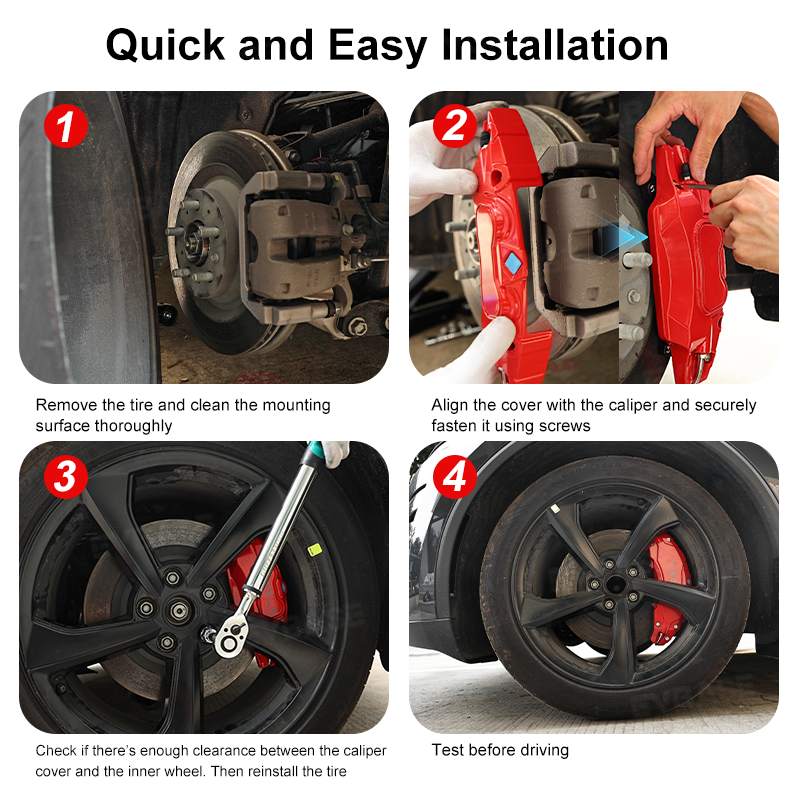 Quick and Easy Installation

1

Remove the tire and clean the mounting surface thoroughly

2

Align the cover with the caliper and securely fasten it using screws

3

Check if there's enough clearance between the caliper cover and the inner wheel. Then reinstall the tire

4

Test before driving