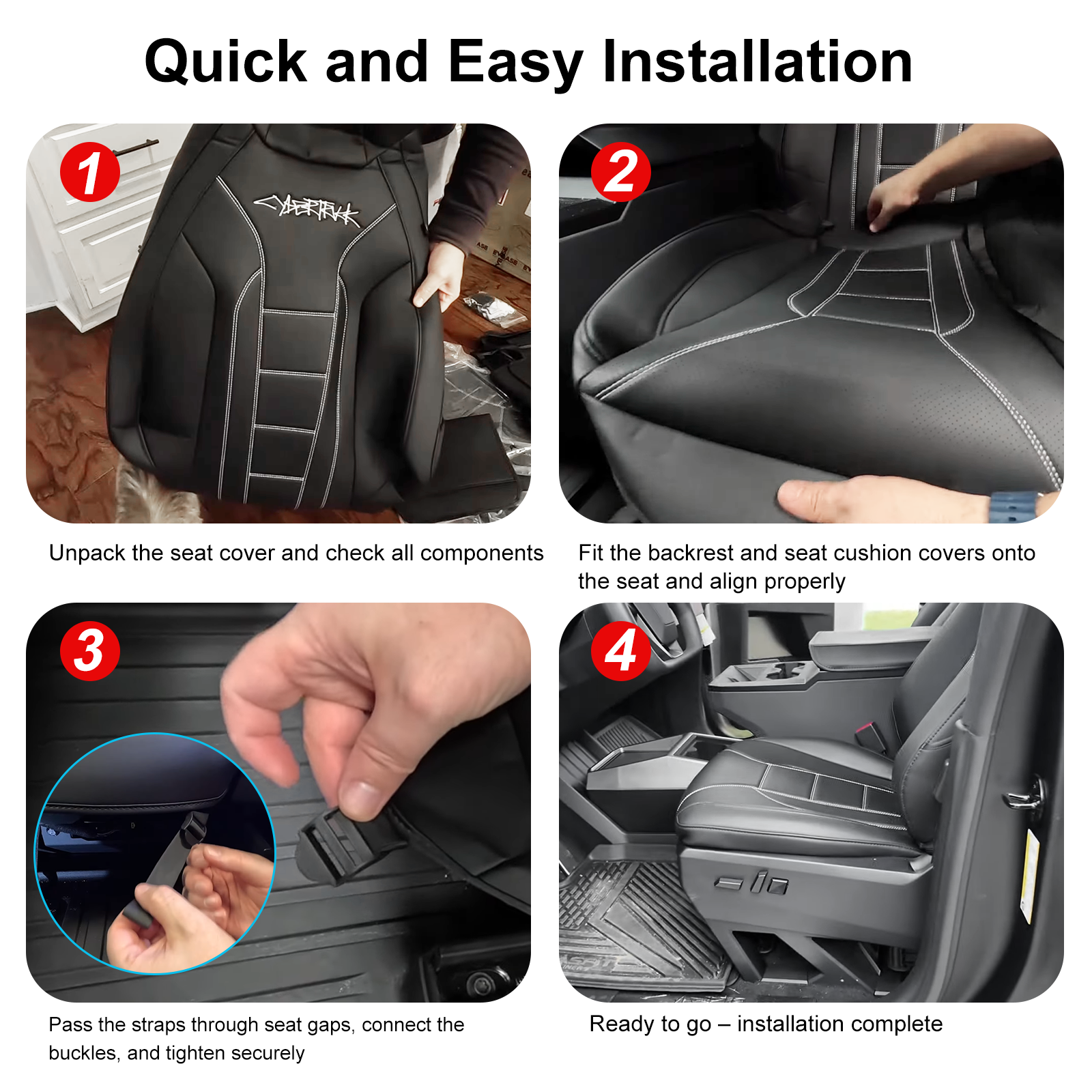 Quick and Easy Installation

1

CYBERTRUCK

Unpack the seat cover and check all components

2

Fit the backrest and seat cushion covers onto the seat and align properly

3

Pass the straps through seat gaps, connect the buckles, and tighten securely

4

Ready to go – installation complete