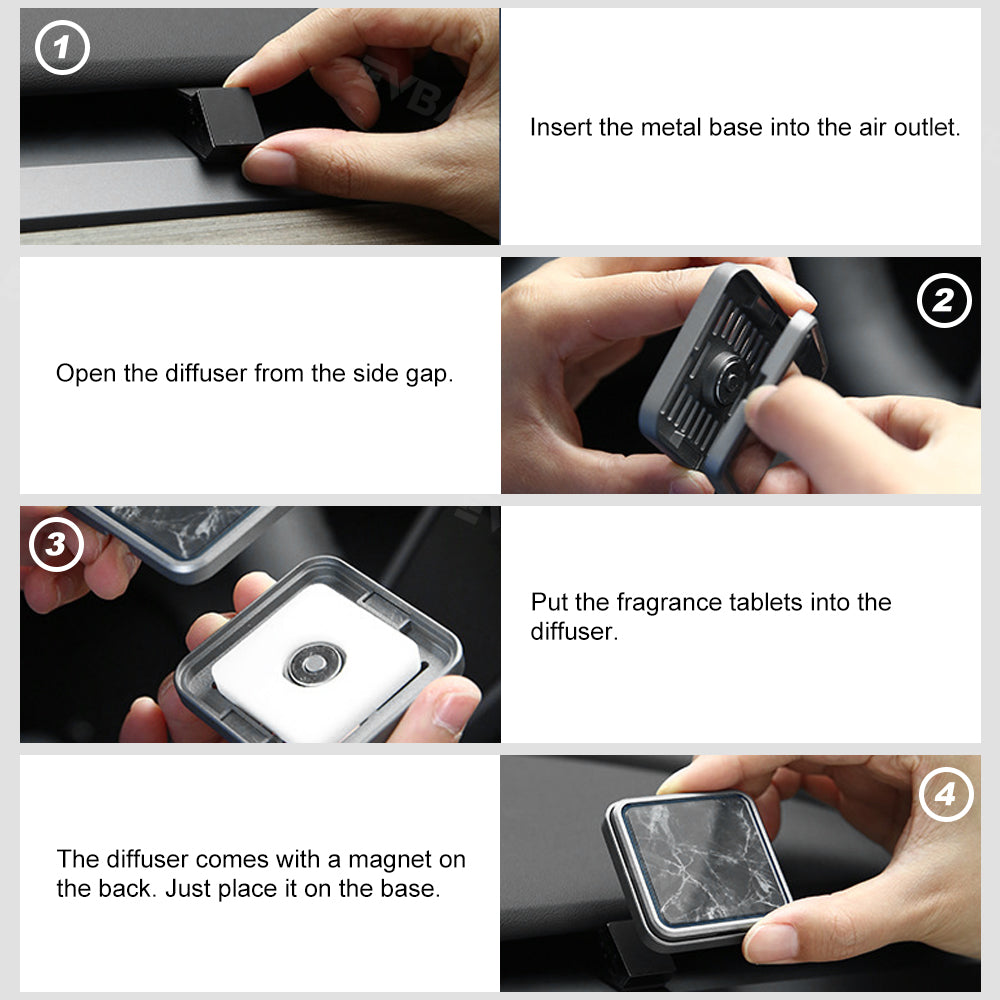 1

Insert the metal base into the air outlet.

Open the diffuser from the side gap.

2

3

Put the fragrance tablets into the diffuser.

The diffuser comes with a magnet on the back. Just place it on the base.

4