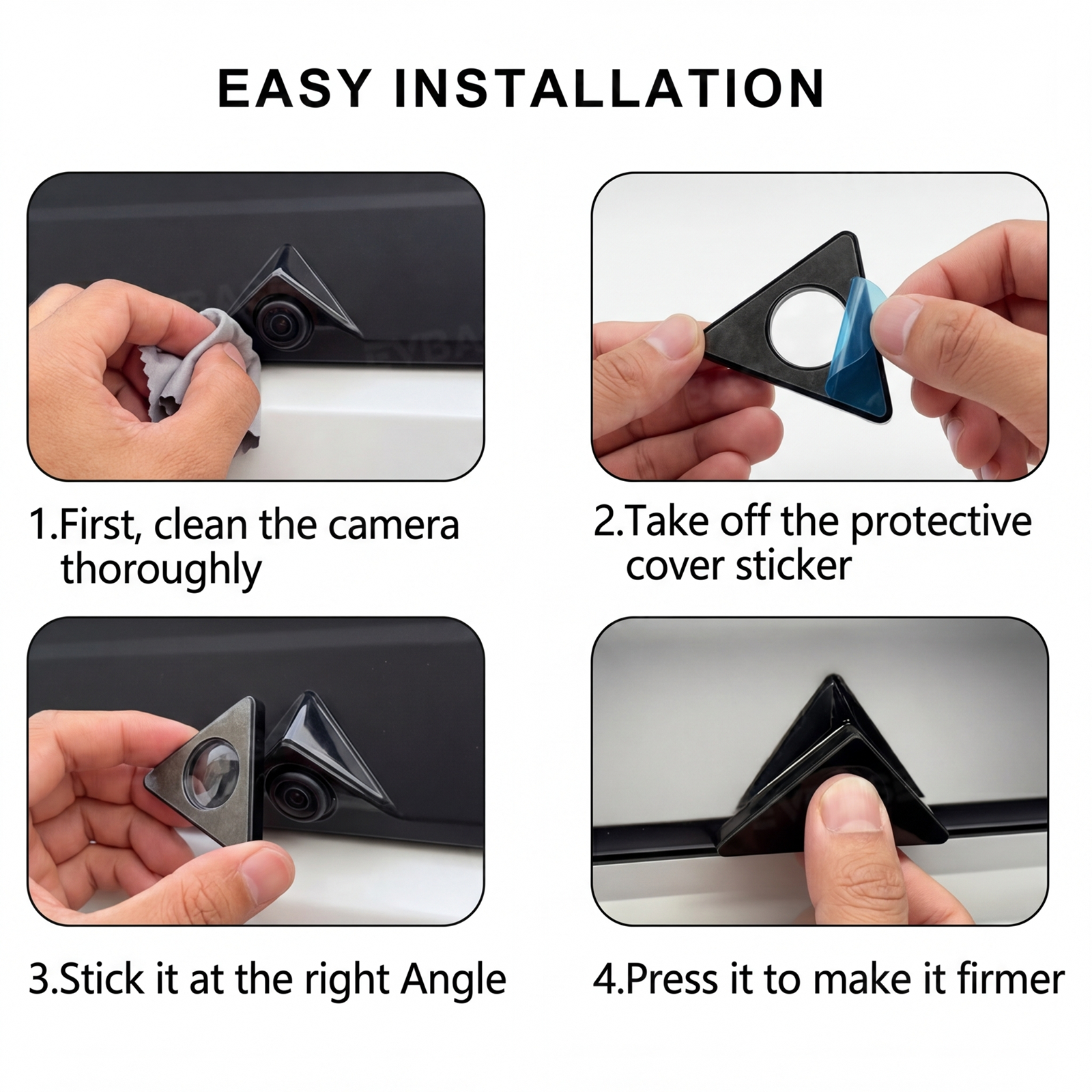 EASY INSTALLATION

1.First, clean the camera thoroughly

2.Take off the protective cover sticker

3.Stick it at the right Angle

4.Press it to make it firmer