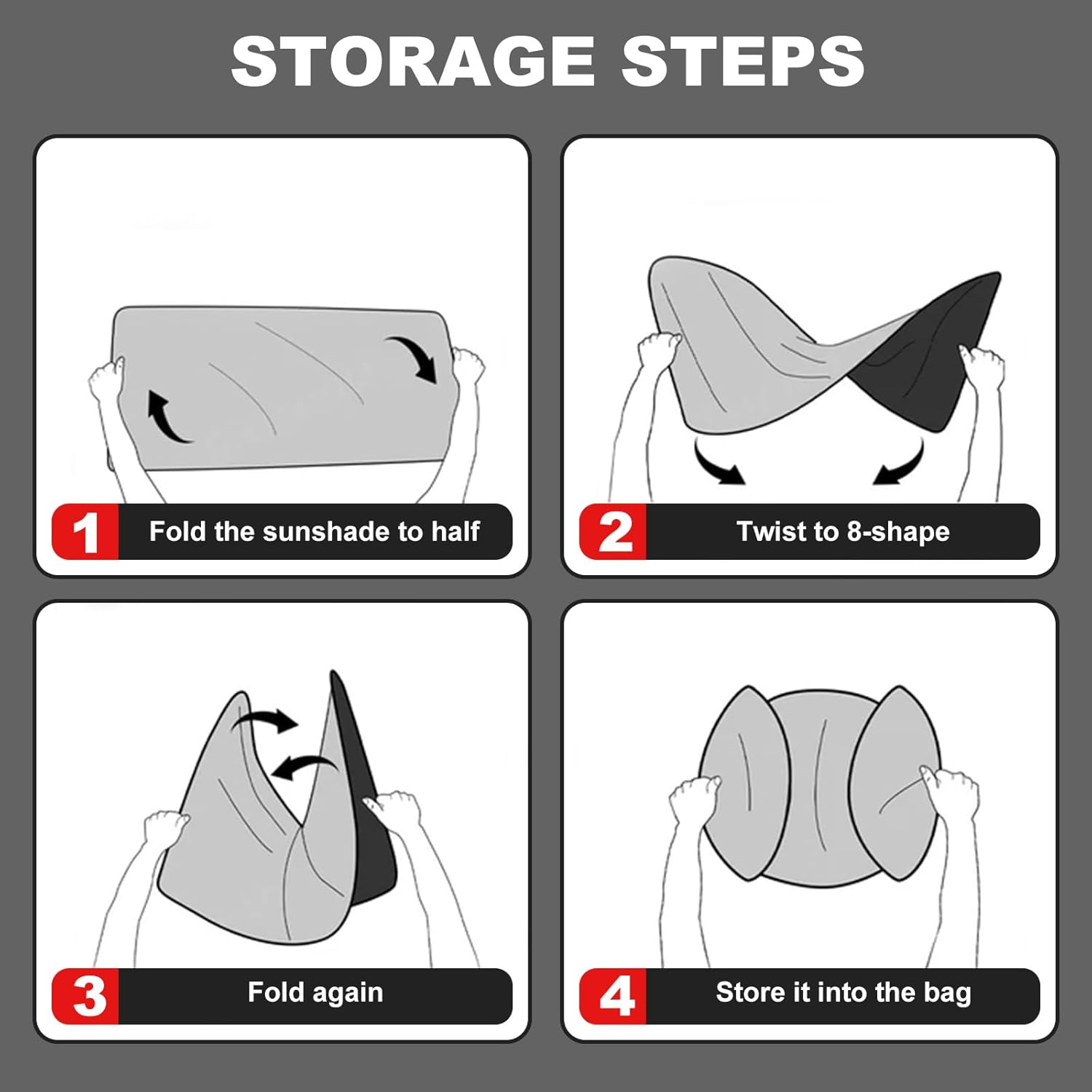 STORAGE STEPS

1 Fold the sunshade to half

2 Twist to 8-shape

3 Fold again

4 Store it into the bag