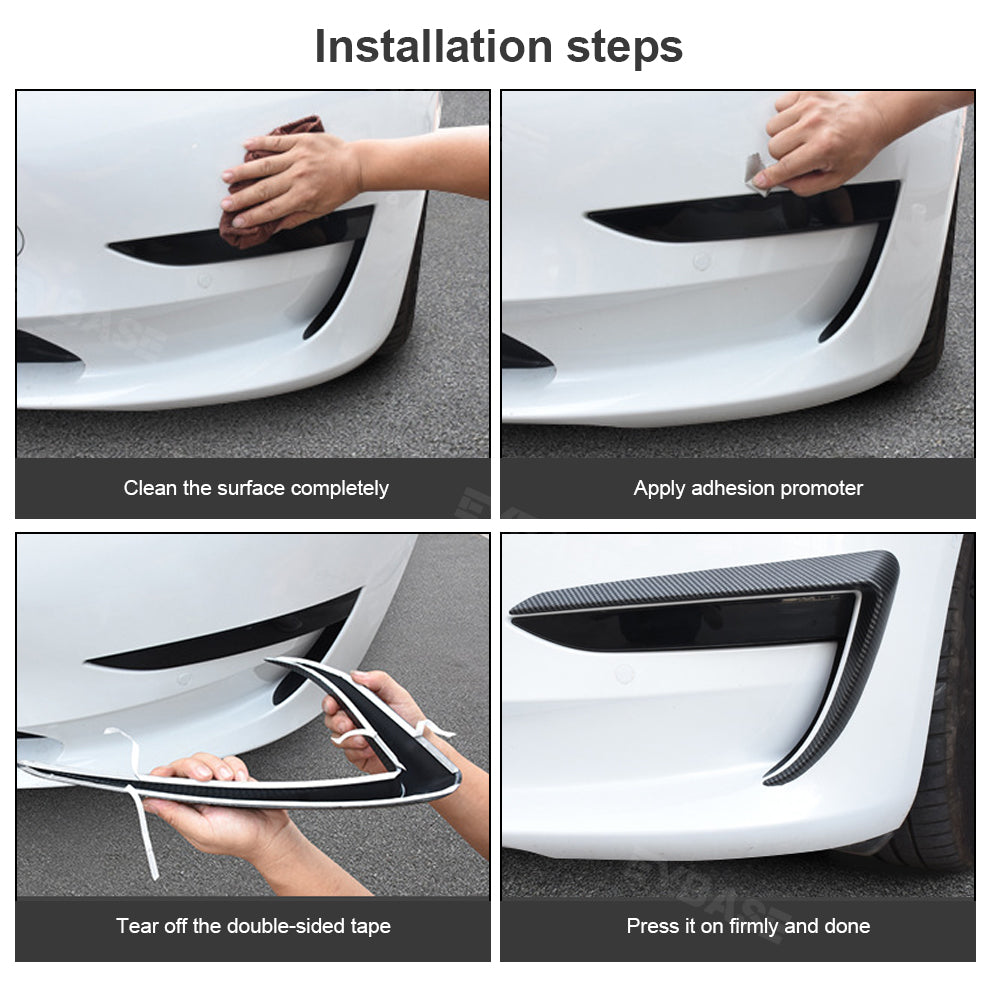 Installation steps

Clean the surface completely

Apply adhesion promoter

Tear off the double-sided tape

Press it on firmly and done