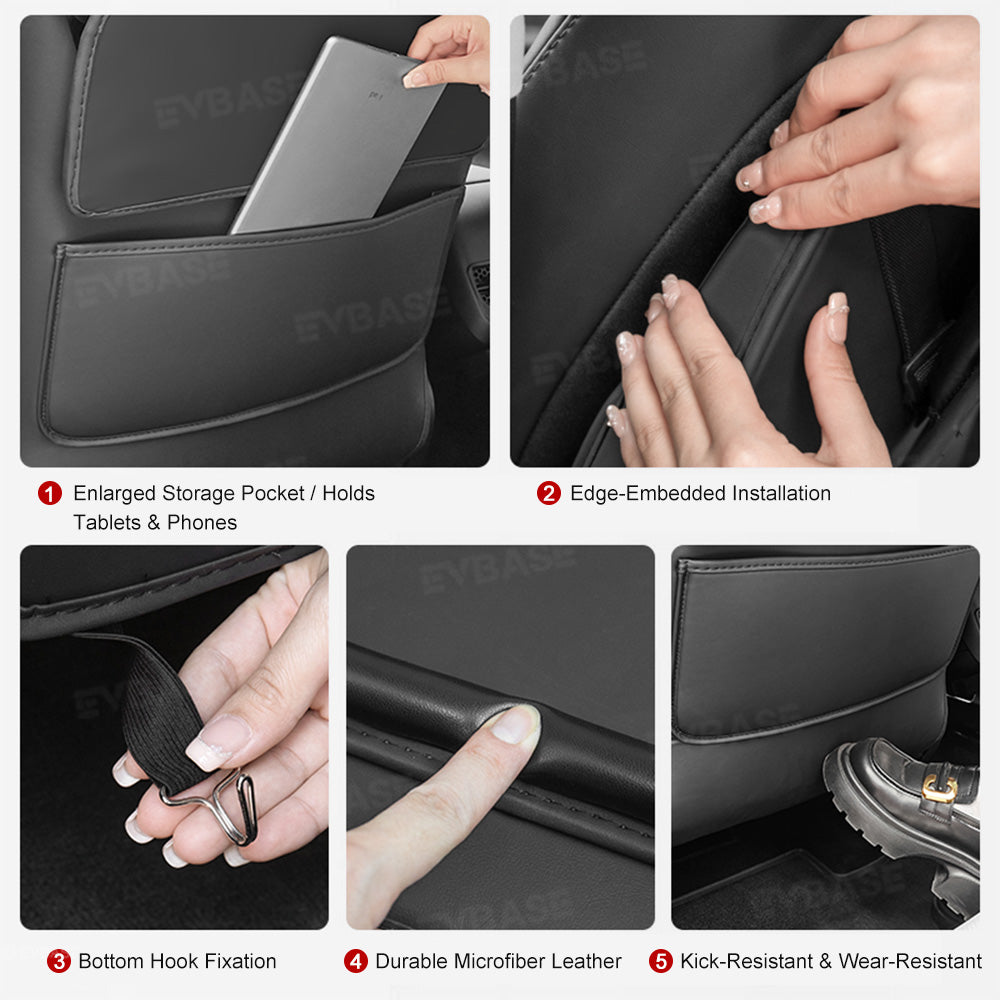 EVBASE

1 Enlarged Storage Pocket / Holds Tablets & Phones

2 Edge-Embedded Installation

3 Bottom Hook Fixation

4 Durable Microfiber Leather

5 Kick-Resistant & Wear-Resistant