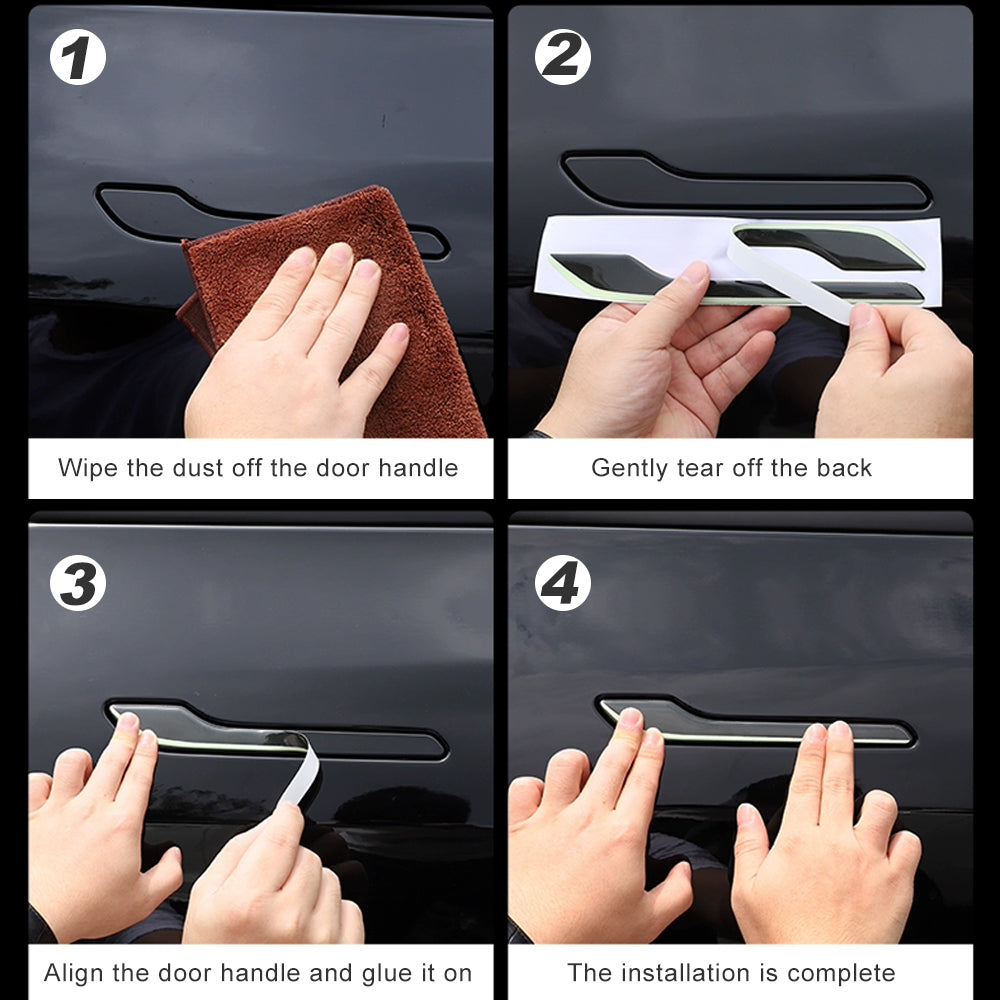 1

Wipe the dust off the door handle

2

Gently tear off the back

3

Align the door handle and glue it on

4

The installation is complete