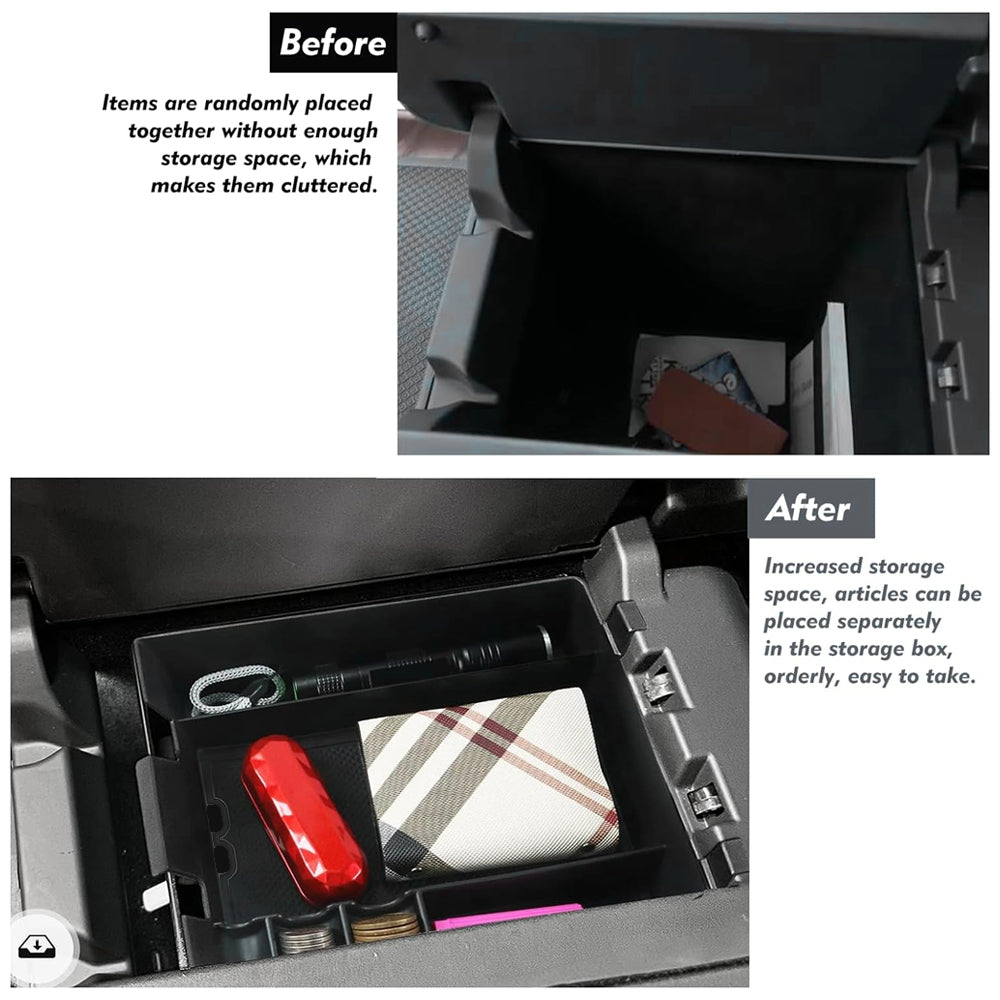 Before

Items are randomly placed together without enough storage space, which makes them cluttered.

After

Increased storage space, articles can be placed separately in the storage box, orderly, easy to take.