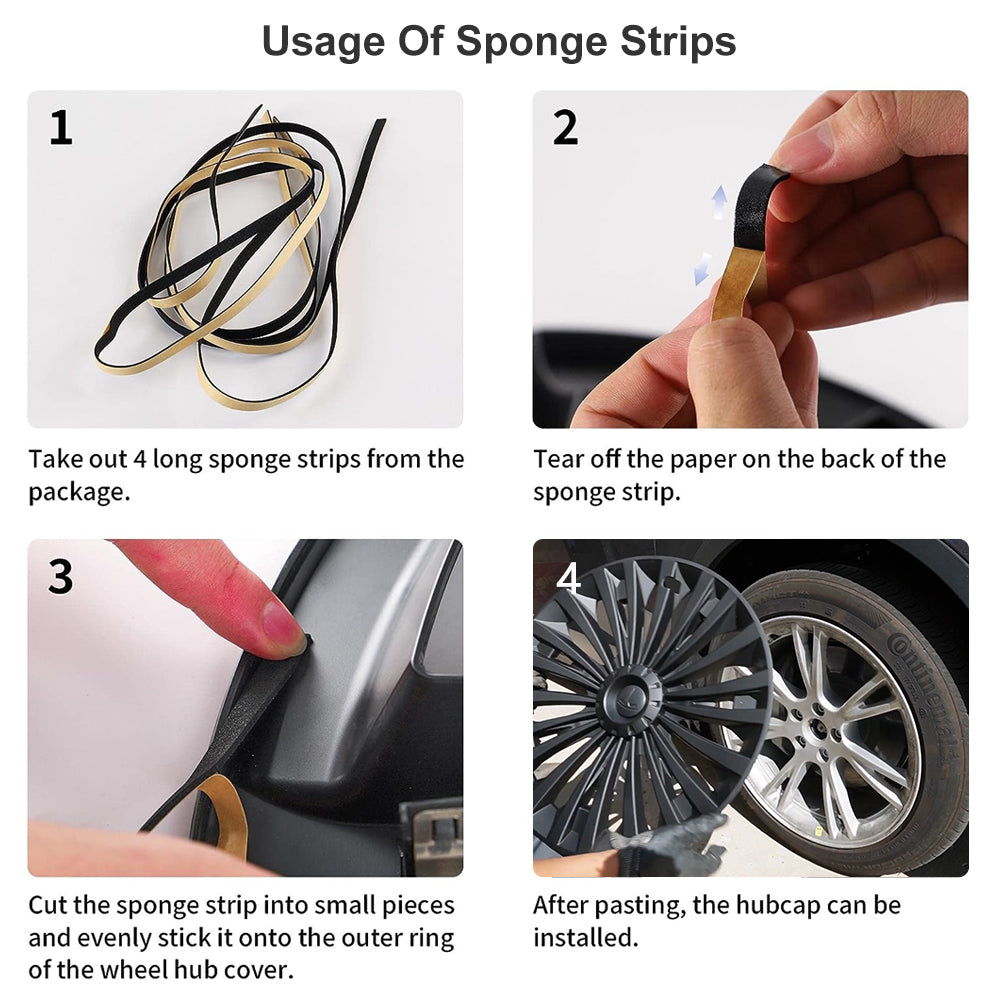 Usage Of Sponge Strips

1

Take out 4 long sponge strips from the package.

2

Tear off the paper on the back of the sponge strip.

3

Cut the sponge strip into small pieces and evenly stick it onto the outer ring of the wheel hub cover.

4

Continental

After pasting, the hubcap can be installed.