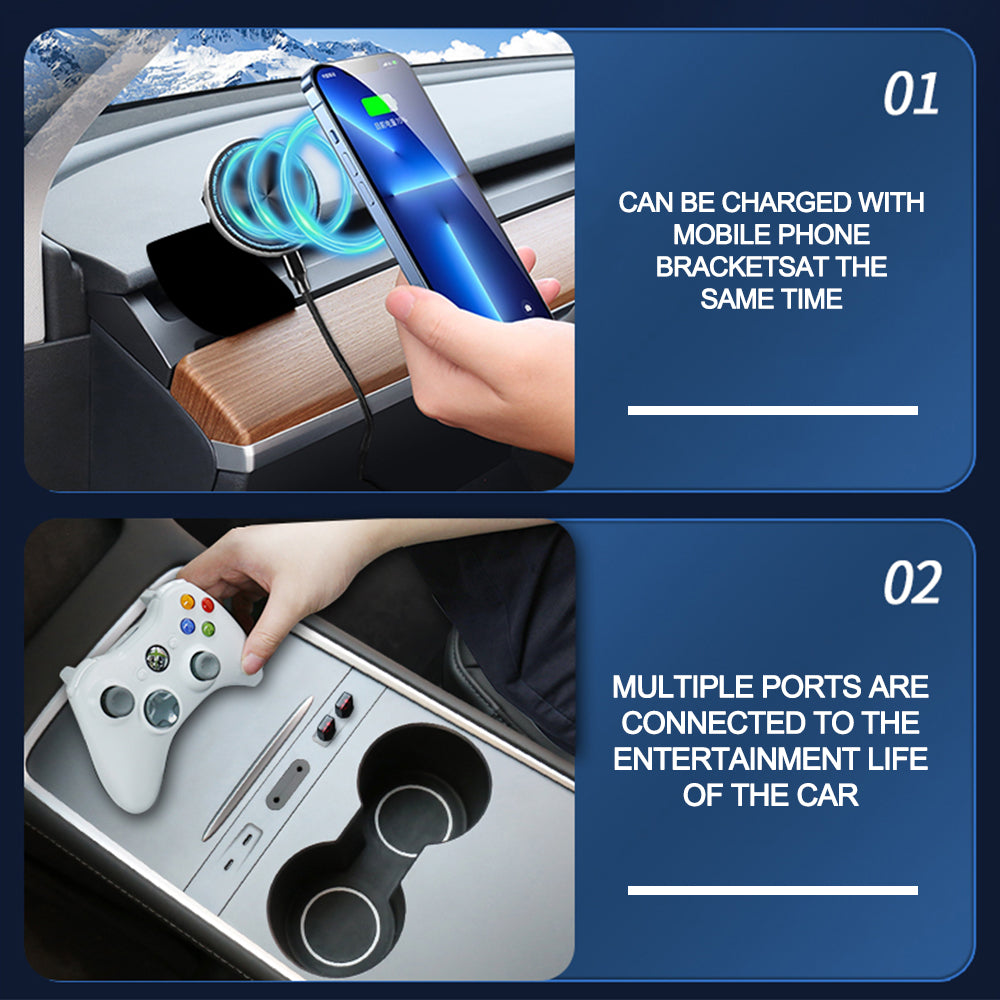 01

CAN BE CHARGED WITH MOBILE PHONE BRACKETSAT THE SAME TIME

02

MULTIPLE PORTS ARE CONNECTED TO THE ENTERTAINMENT LIFE OF THE CAR